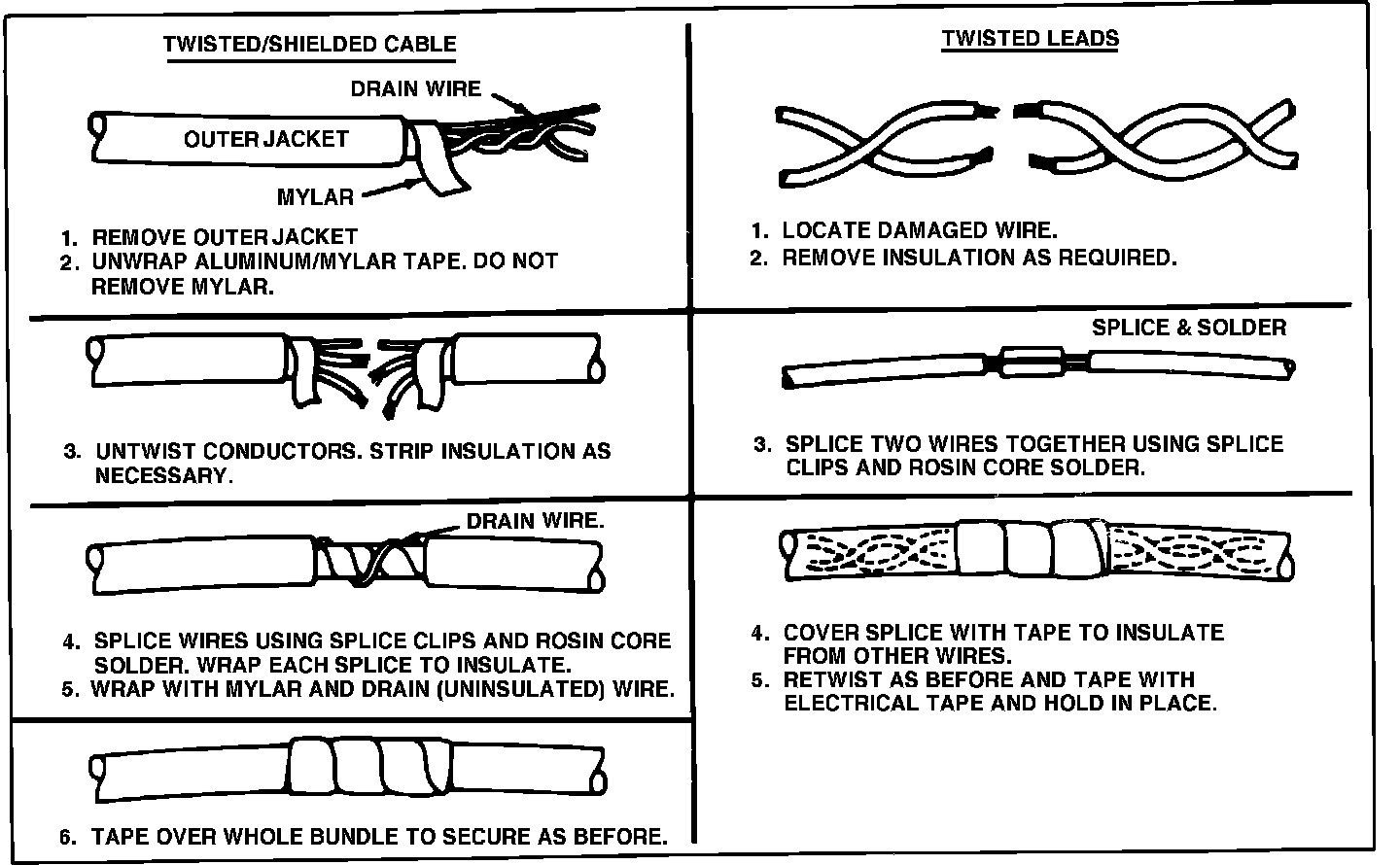 TWISTED/SHIELDED CABLE

DRAIN WIRE

OUTER JACKET

MYLAR

1. REMOVE OUTER JACKET
2. UNWRAP ALUMINUM/MYLAR TAPE. DO NOT REMOVE MYLAR.

3. UNTWIST CONDUCTORS. STRIP INSULATION AS NECESSARY.

DRAIN WIRE.

4. SPLICE WIRES USING SPLICE CLIPS AND ROSIN CORE SOLDER. WRAP EACH SPLICE TO INSULATE.
5. WRAP WITH MYLAR AND DRAIN (UNINSULATED) WIRE.

6. TAPE OVER WHOLE BUNDLE TO SECURE AS BEFORE.

TWISTED LEADS

1. LOCATE DAMAGED WIRE.
2. REMOVE INSULATION AS REQUIRED.

SPLICE & SOLDER

3. SPLICE TWO WIRES TOGETHER USING SPLICE CLIPS AND ROSIN CORE SOLDER.

4. COVER SPLICE WITH TAPE TO INSULATE FROM OTHER WIRES.
5. RETWIST AS BEFORE AND TAPE WITH ELECTRICAL TAPE AND HOLD IN PLACE.