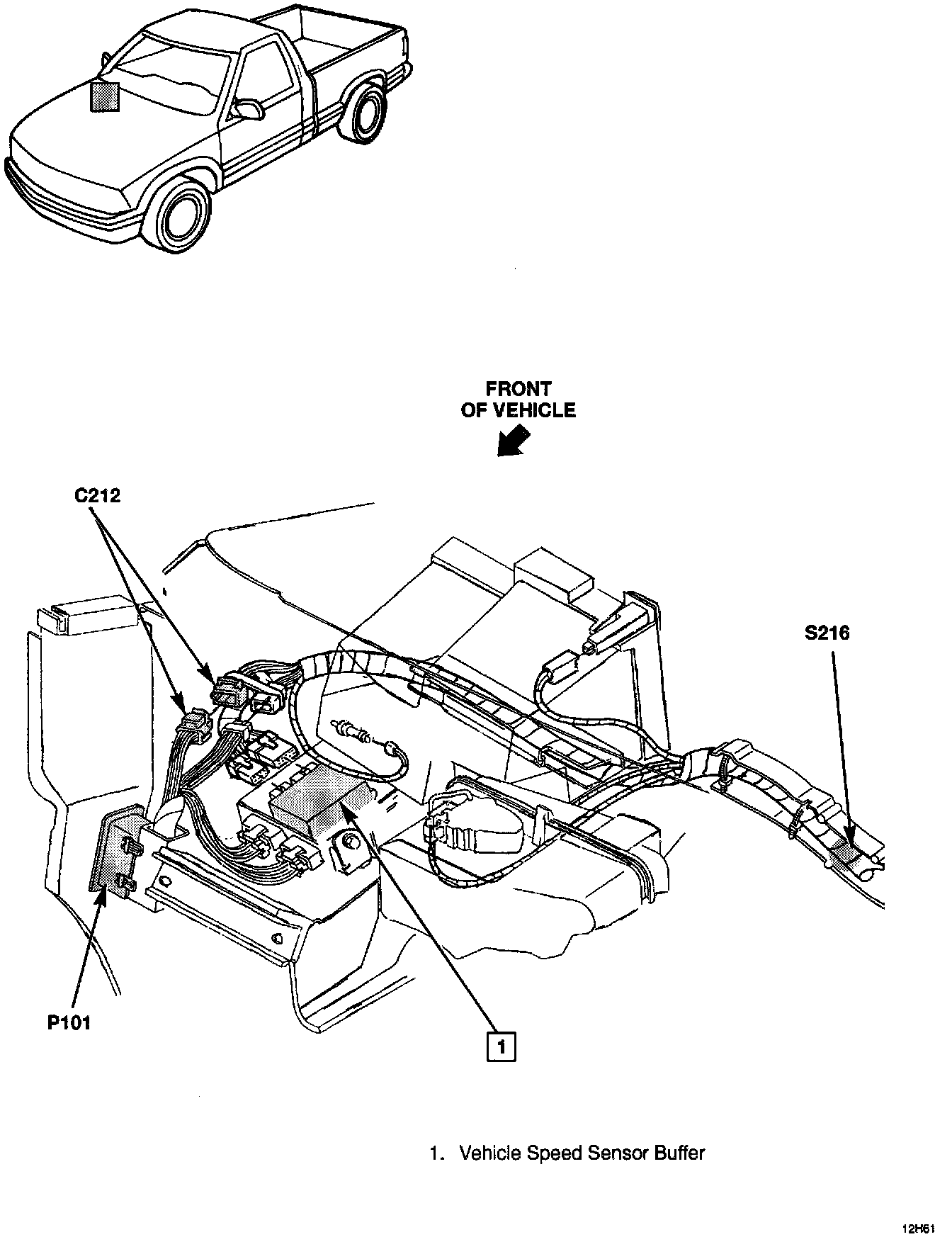 FRONT
OF VEHICLE

C212

S216

P101

1

1. Vehicle Speed Sensor Buffer

12H61