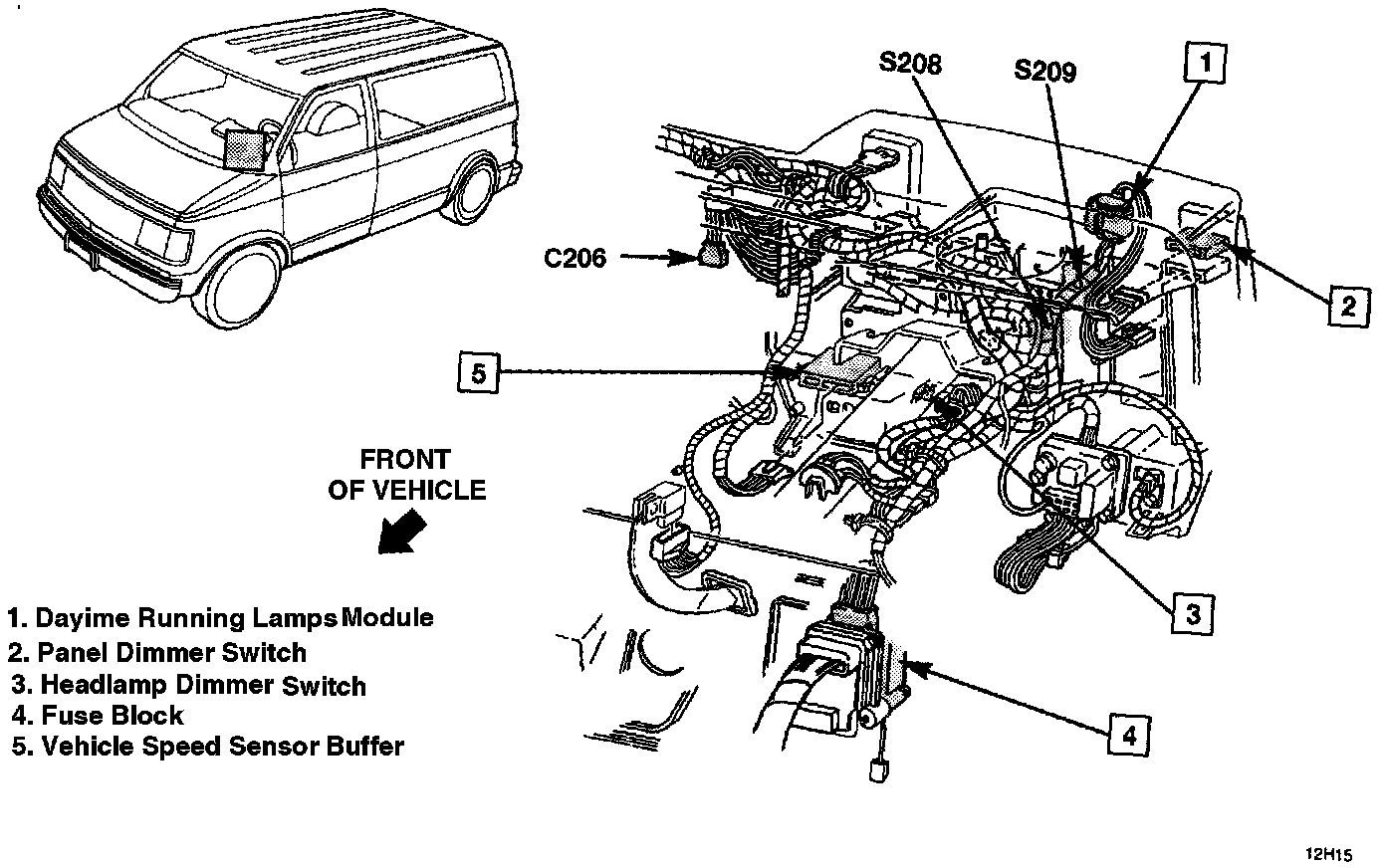 S208
S209
1
C206
2
5
FRONT OF VEHICLE
3
4
1. Dayime Running Lamps Module
2. Panel Dimmer Switch
3. Headlamp Dimmer Switch
4. Fuse Block
5. Vehicle Speed Sensor Buffer
12H15