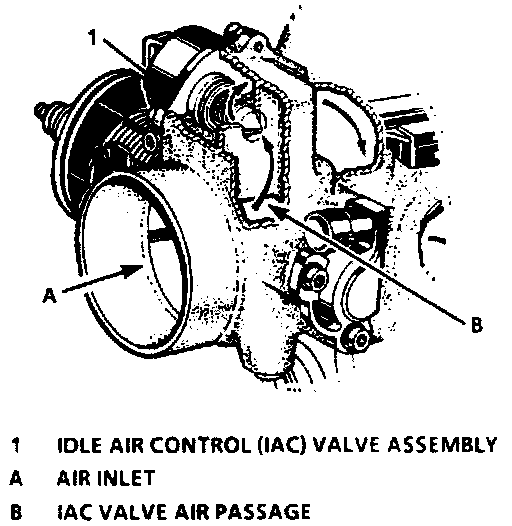 1

A

B

1 IDLE AIR CONTROL (IAC) VALVE ASSEMBLY
A AIR INLET
B IAC VALVE AIR PASSAGE