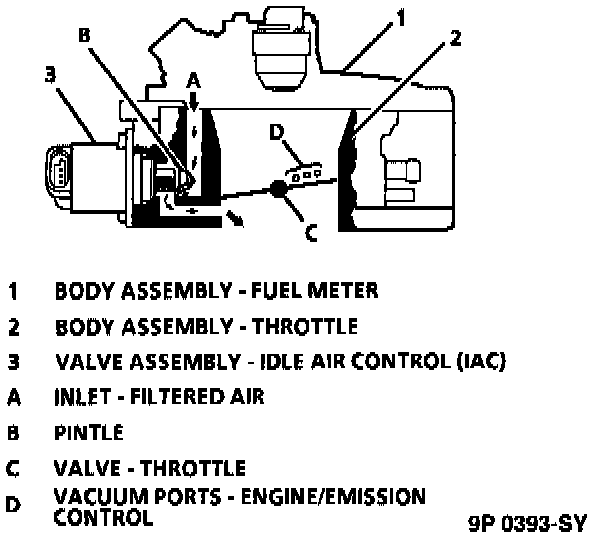 B
1
2
3
A
D
C

1 BODY ASSEMBLY - FUEL METER
2 BODY ASSEMBLY - THROTTLE
3 VALVE ASSEMBLY - IDLE AIR CONTROL (IAC)
A INLET - FILTERED AIR
B PINTLE
C VALVE - THROTTLE
D VACUUM PORTS - ENGINE/EMISSION CONTROL

9P 0393-SY