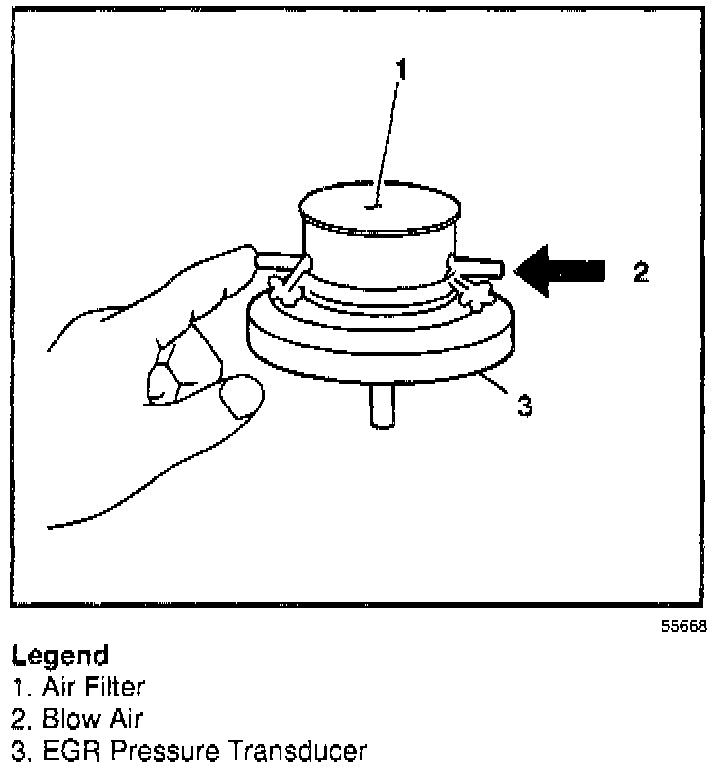 1

2

3

55668

Legend
1. Air Filter
2. Blow Air
3. EGR Pressure Transducer