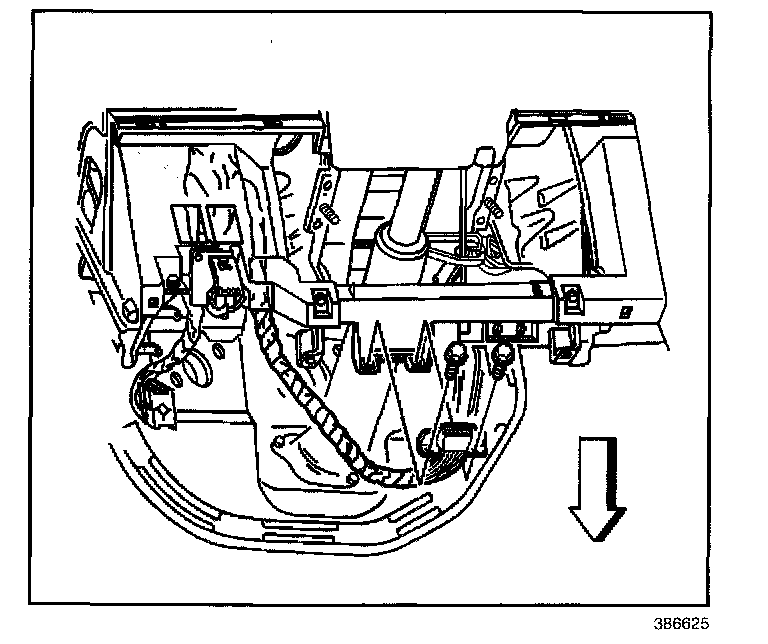 386625