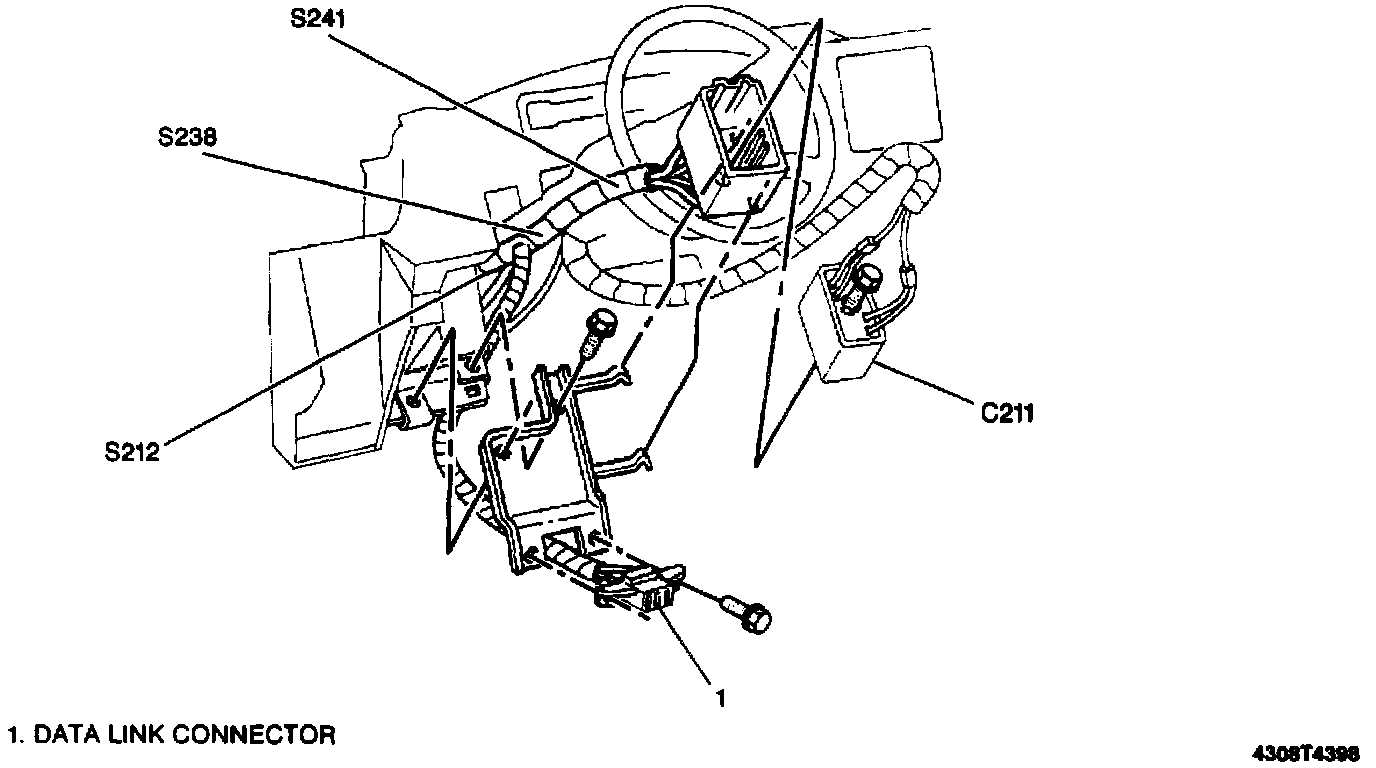 S241
S238
S212
C211
1
1. DATA LINK CONNECTOR
4308T4398