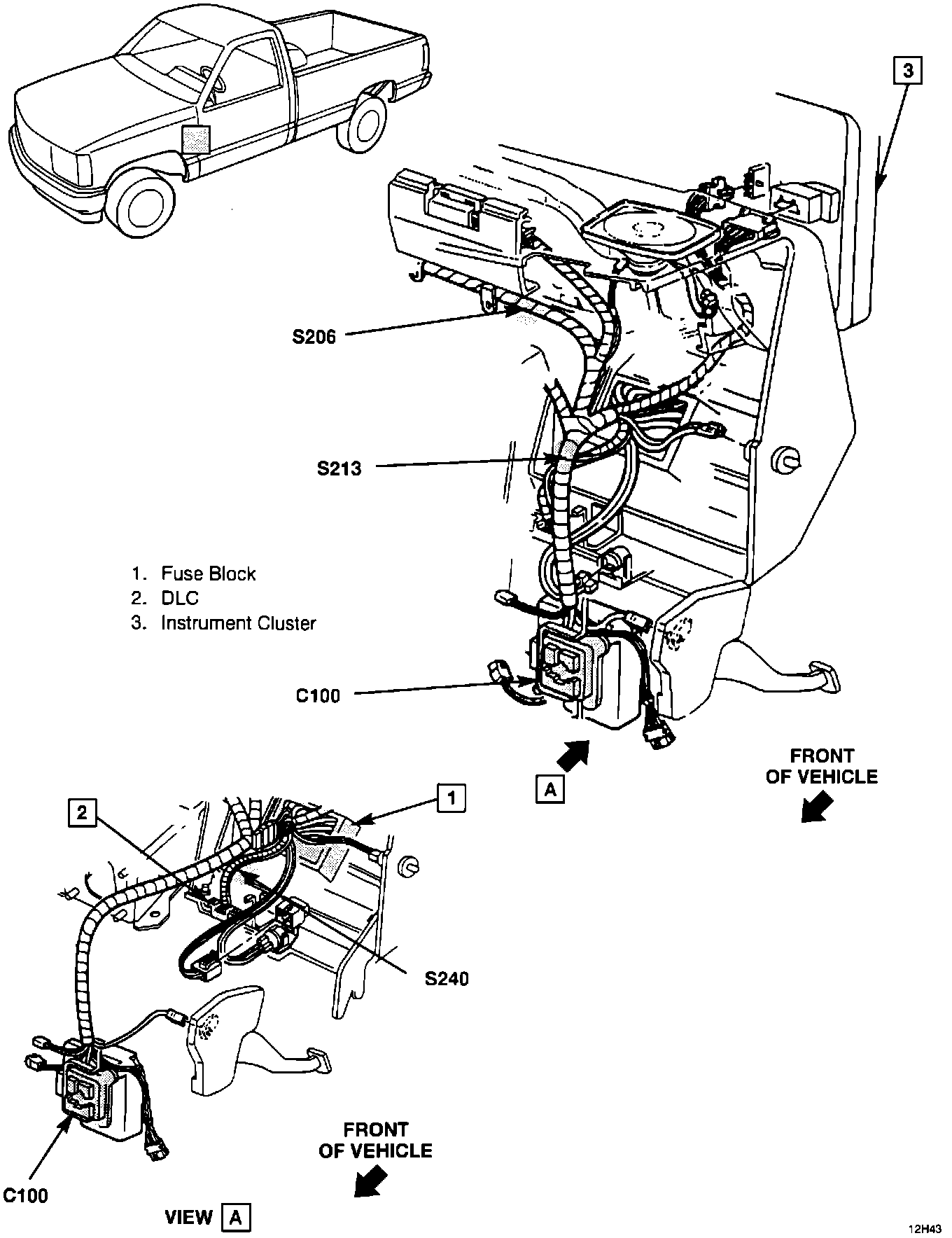 3

S206

S213

1. Fuse Block
2. DLC
3. Instrument Cluster

C100

A

FRONT OF VEHICLE

2

1

S240

C100

FRONT OF VEHICLE

VIEW A

12H43