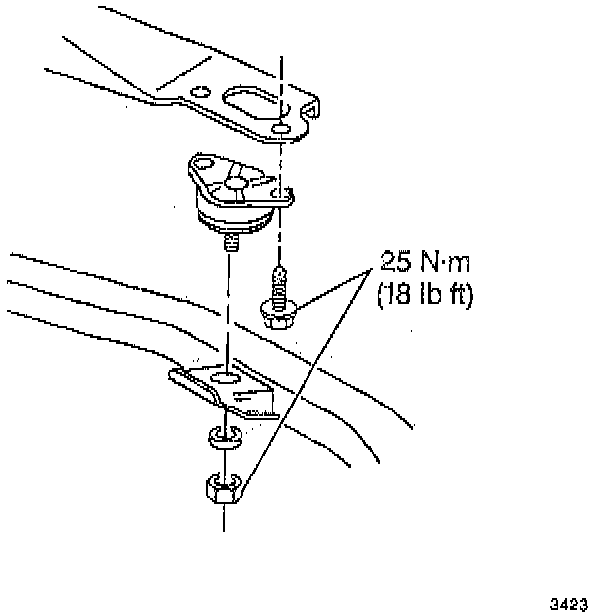 25 N·m
(18 lb ft)

3423