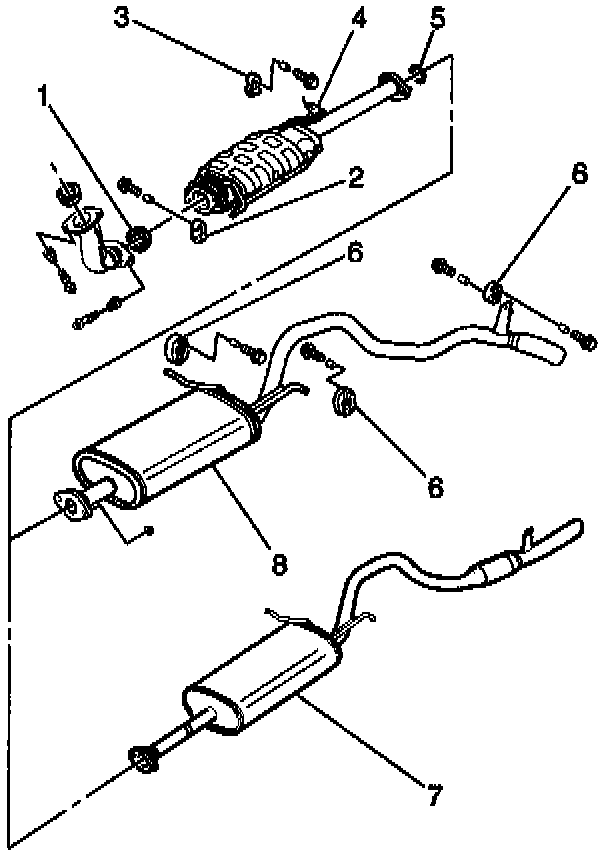 3
4
5
1
2
6
6
6
8
7