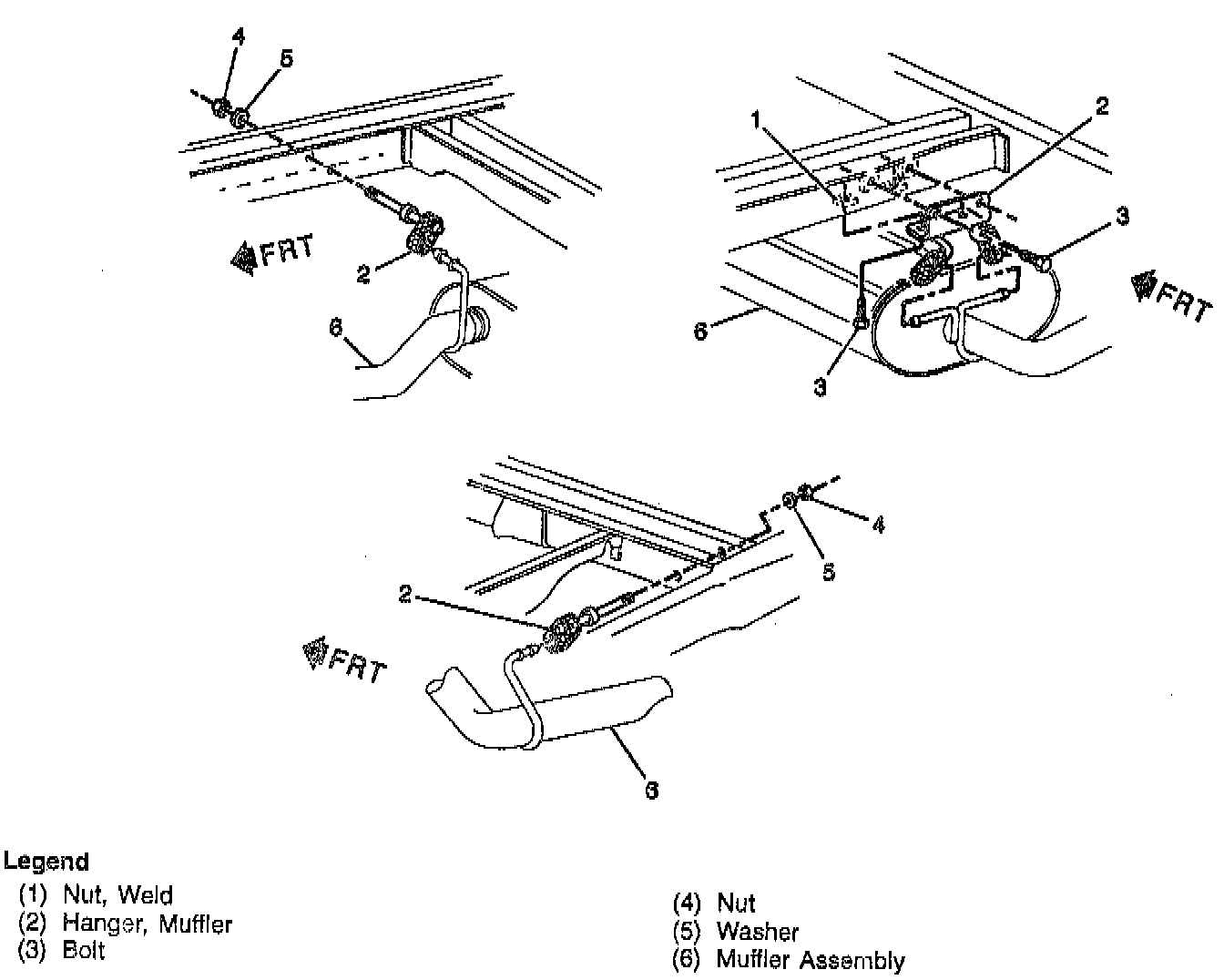 4
5
FRT
2
6

1
2
3
FRT
6
3

4
5
2
FRT
6

Legend
(1) Nut, Weld
(2) Hanger, Muffler
(3) Bolt

(4) Nut
(5) Washer
(6) Muffler Assembly