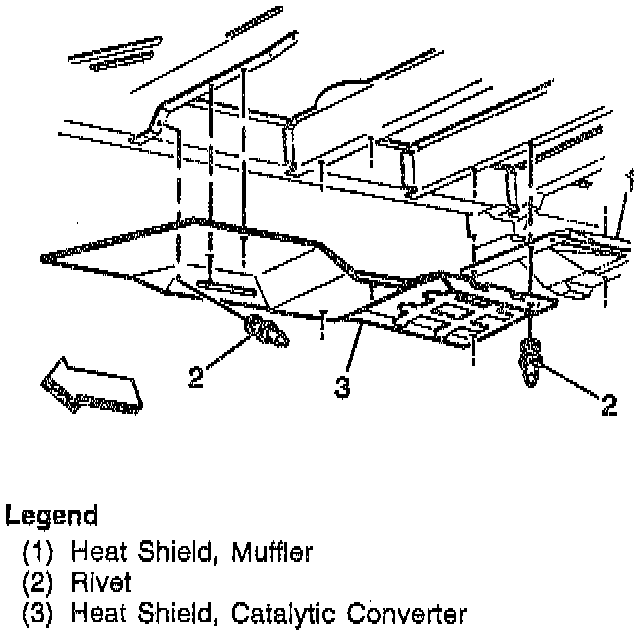 2

3

2

Legend
(1) Heat Shield, Muffler
(2) Rivet
(3) Heat Shield, Catalytic Converter