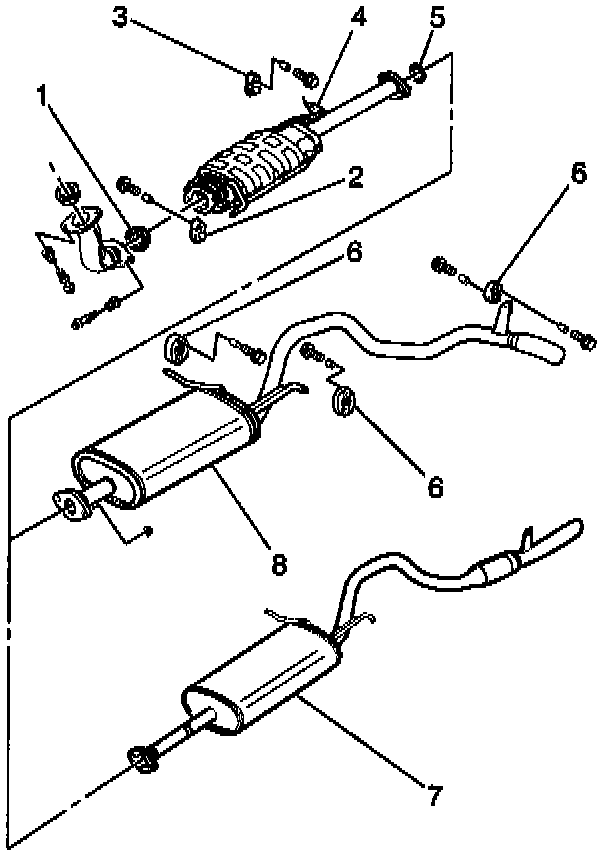 3
4
5
1
2
6
6
6
8
7