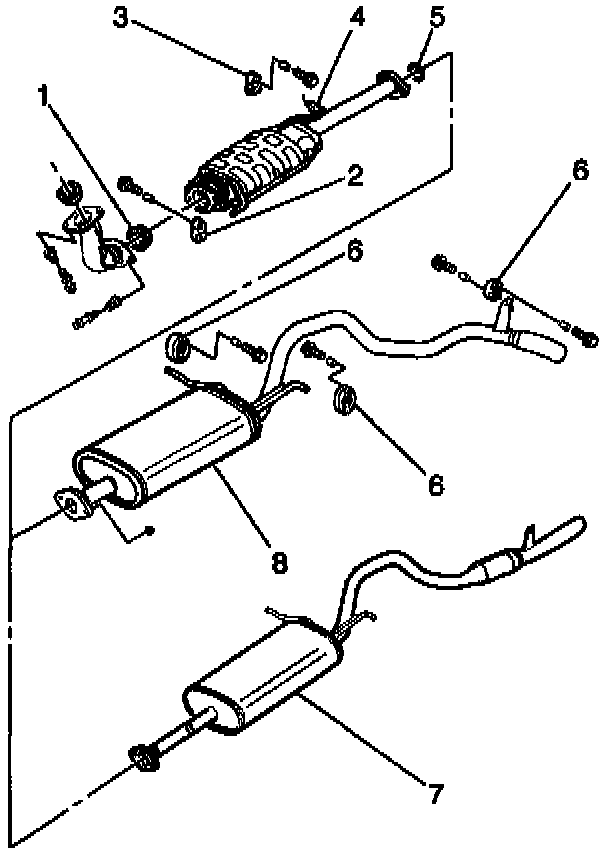 3
4
5
1
2
6
6
6
8
7