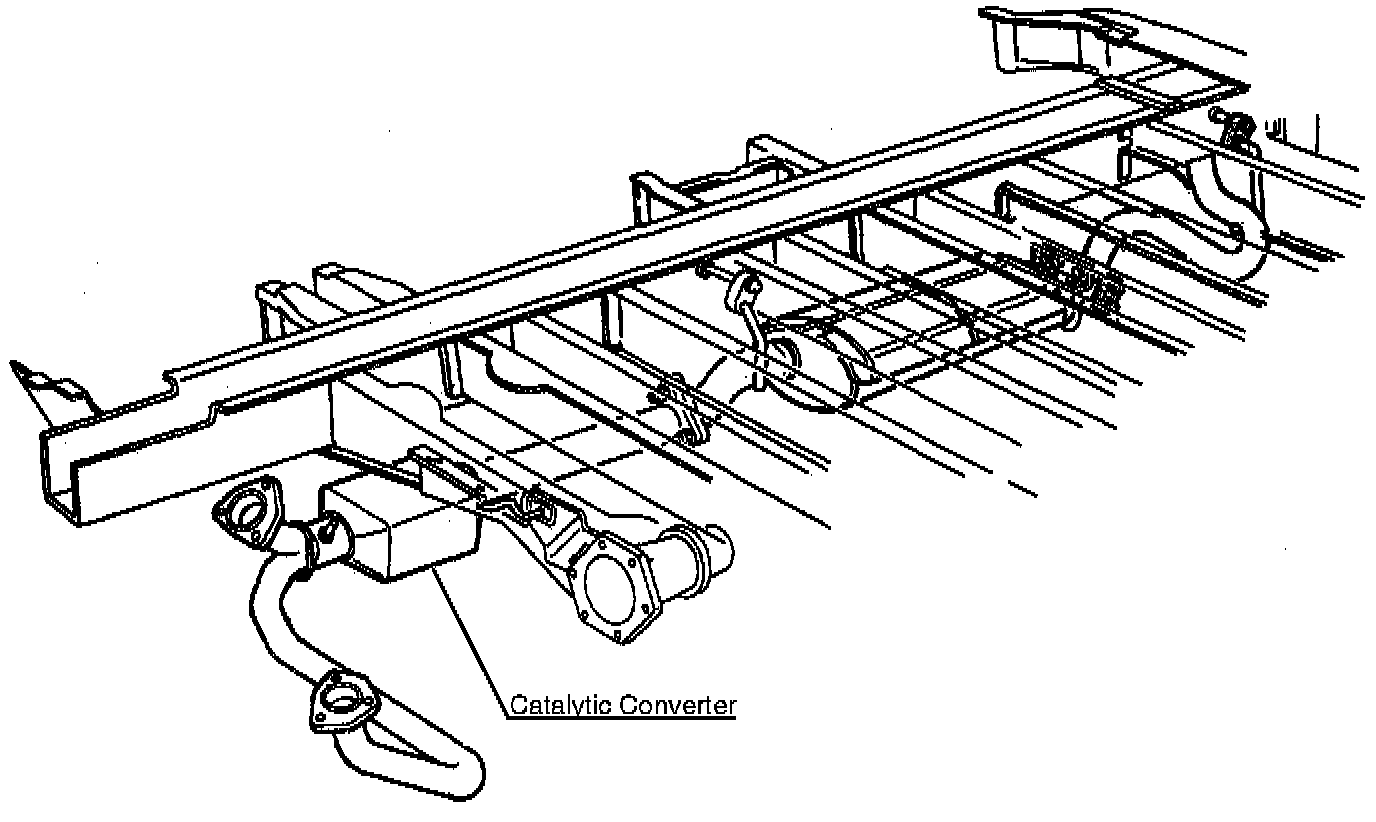 Catalytic Converter