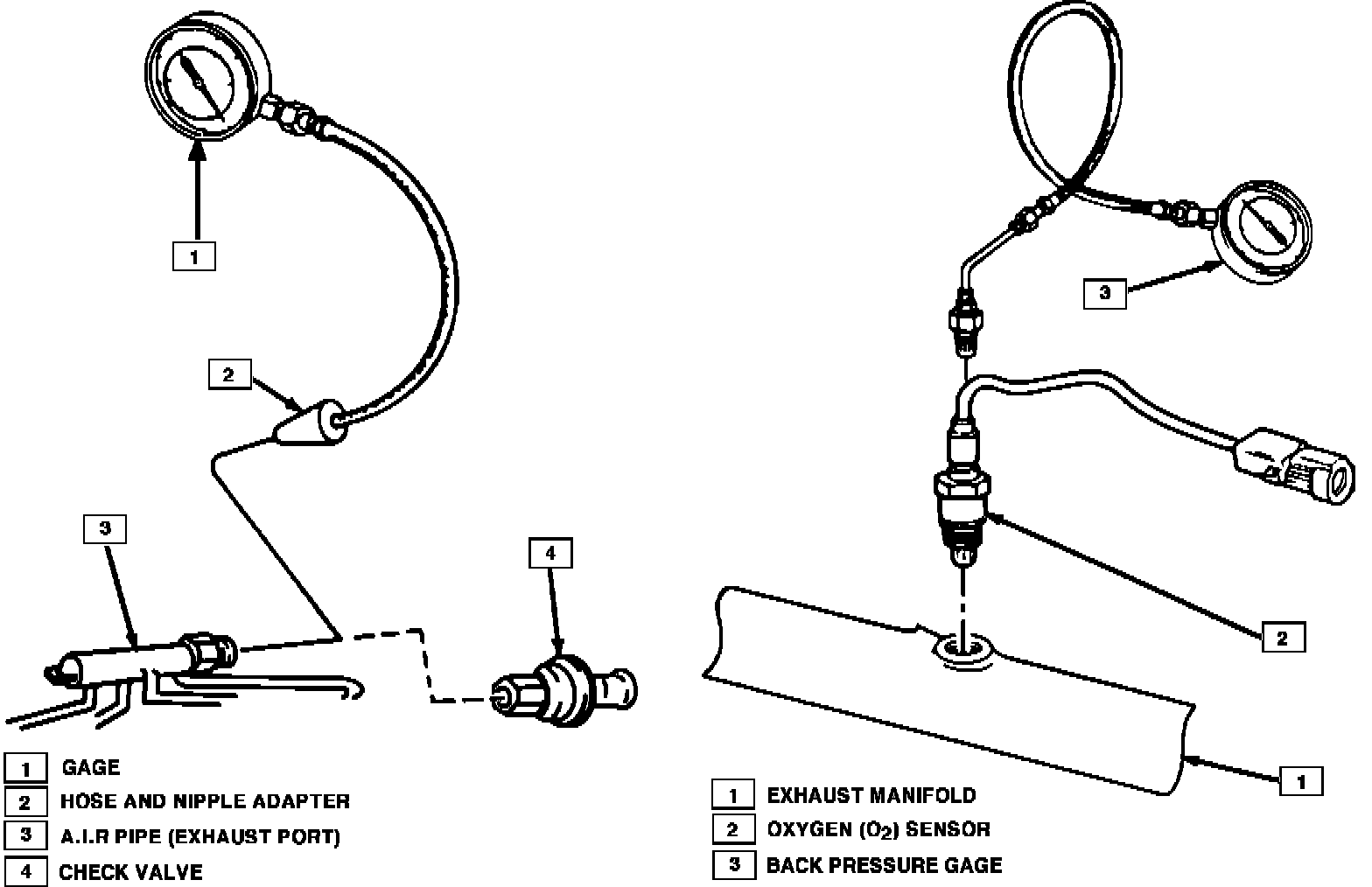 1

2

3

4

1 GAGE
2 HOSE AND NIPPLE ADAPTER
3 A.I.R PIPE (EXHAUST PORT)
4 CHECK VALVE

3

2

1

1 EXHAUST MANIFOLD
2 OXYGEN ($O_2$) SENSOR
3 BACK PRESSURE GAGE