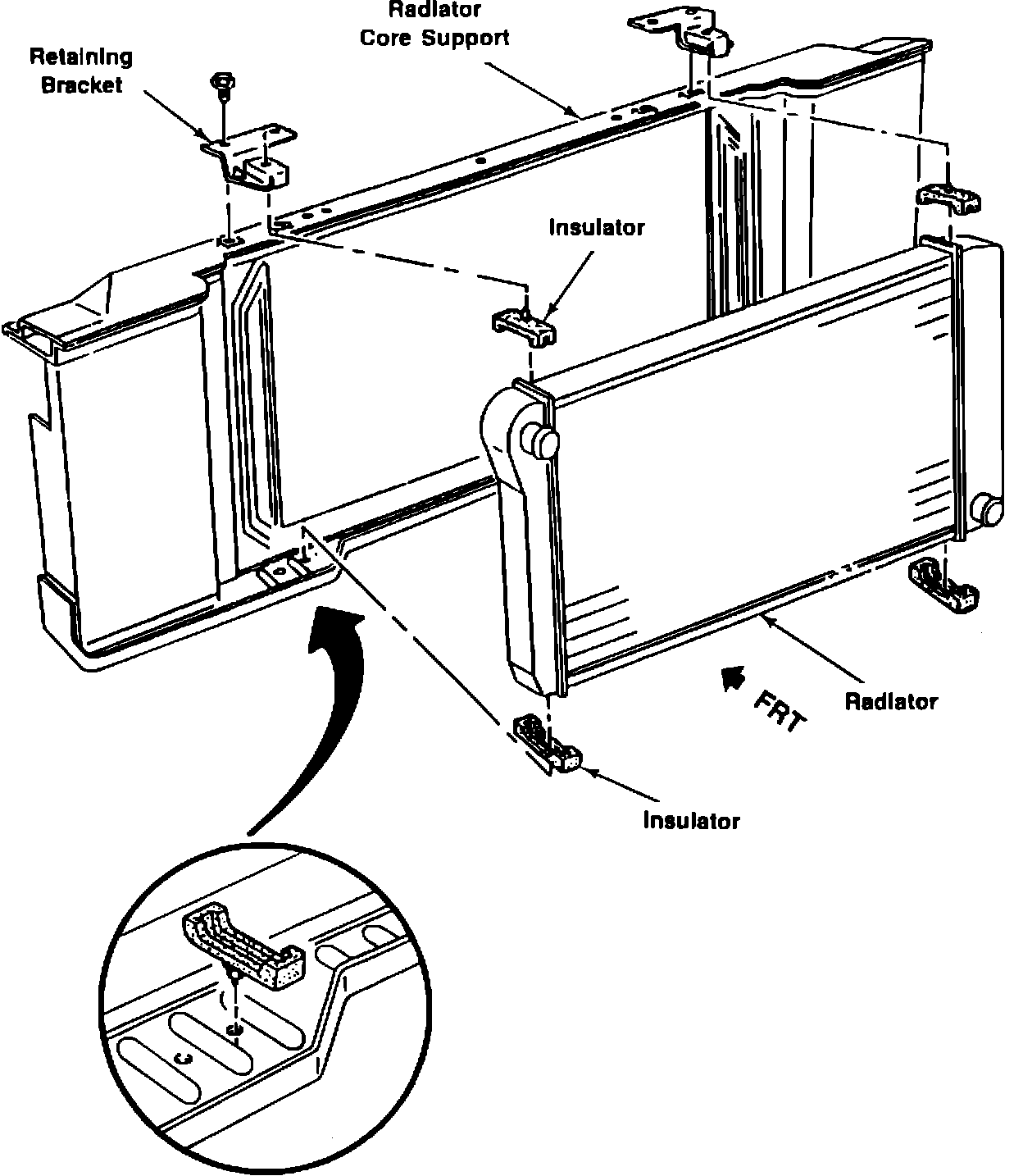 Radiator Core Support

Retaining Bracket

Insulator

FRT

Radiator

Insulator