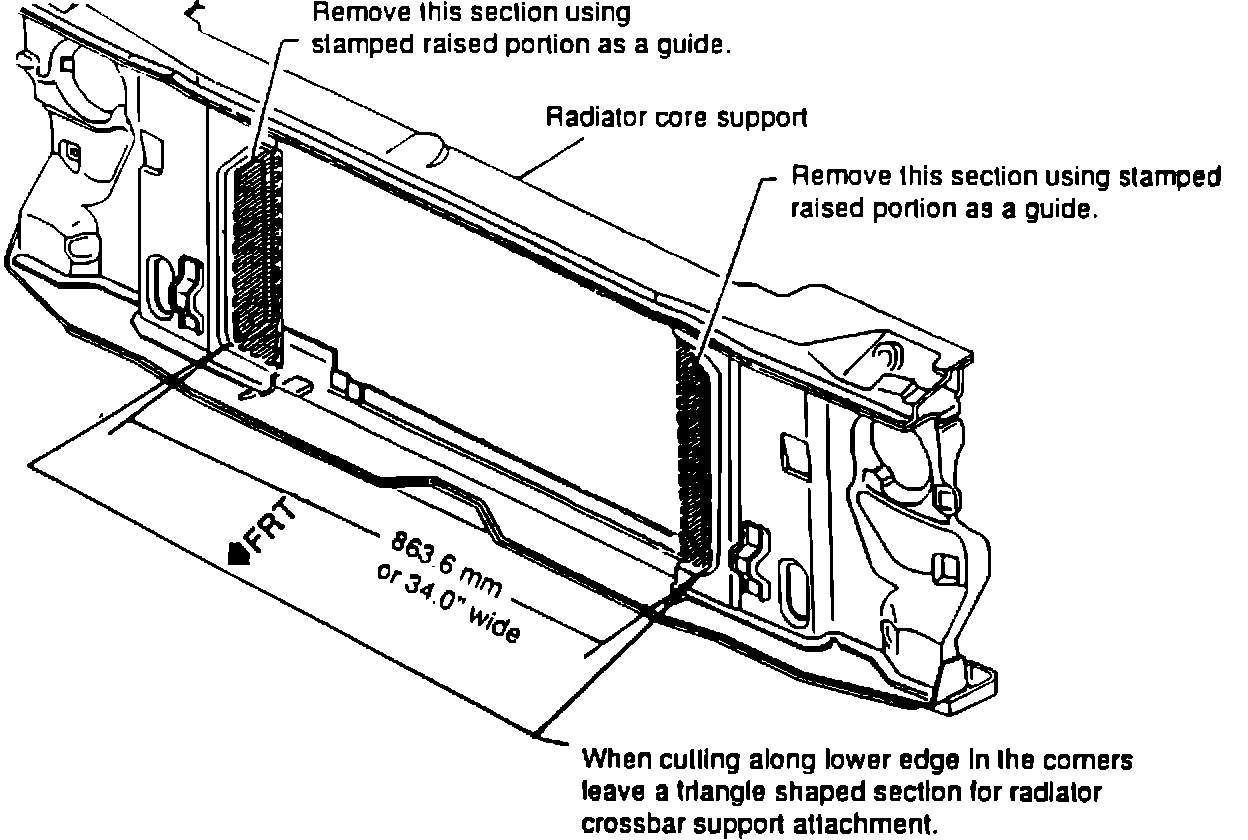 Remove this section using stamped raised portion as a guide.

Radiator core support

Remove this section using stamped raised portion as a guide.

FRT

863.6 mm or 34.0" wide

When cutting along lower edge in the corners leave a triangle shaped section for radiator crossbar support attachment.