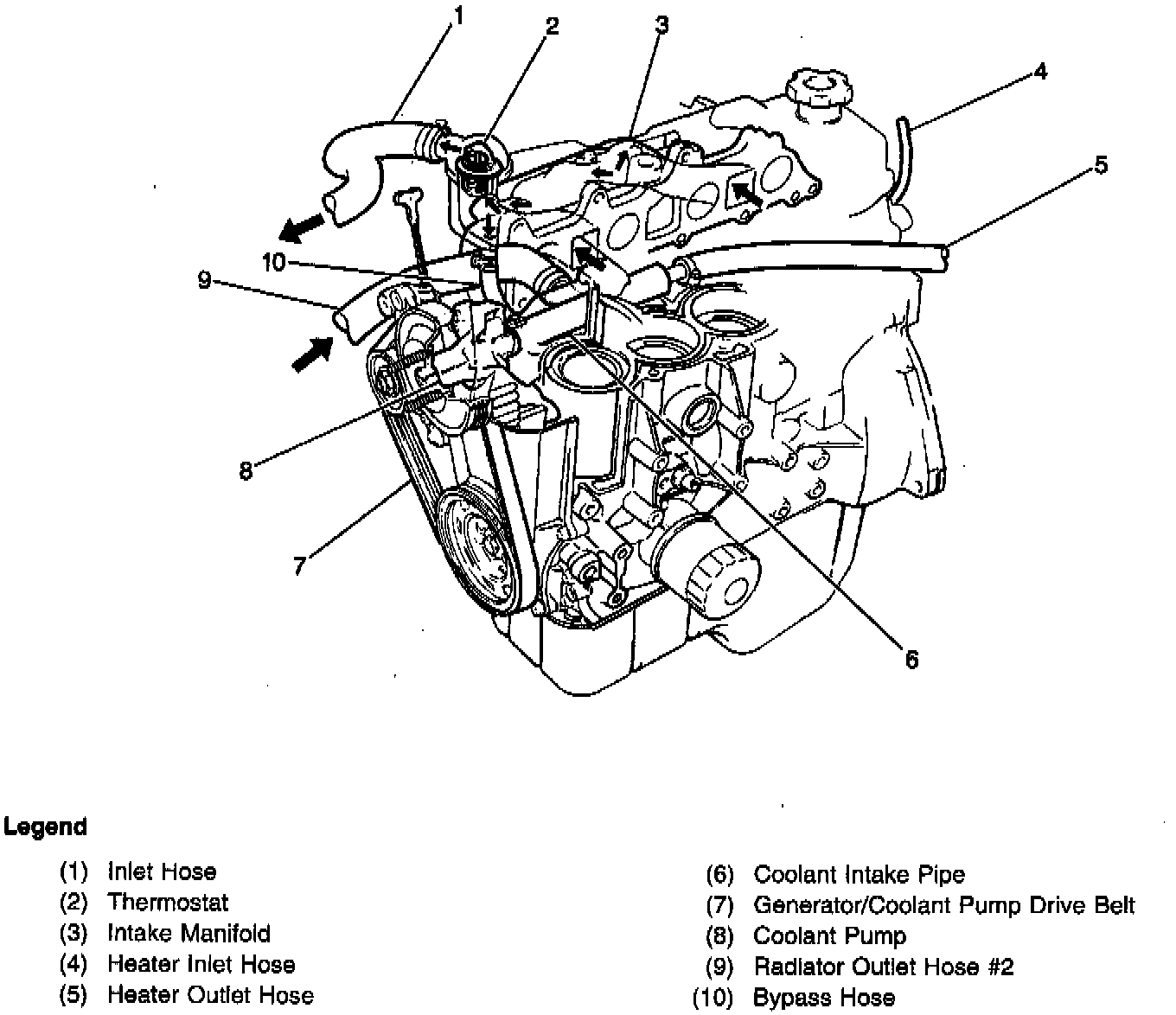 1
2
3
4
5
10
9
8
7
6

Legend

(1) Inlet Hose
(2) Thermostat
(3) Intake Manifold
(4) Heater Inlet Hose
(5) Heater Outlet Hose

(6) Coolant Intake Pipe
(7) Generator/Coolant Pump Drive Belt
(8) Coolant Pump
(9) Radiator Outlet Hose #2
(10) Bypass Hose