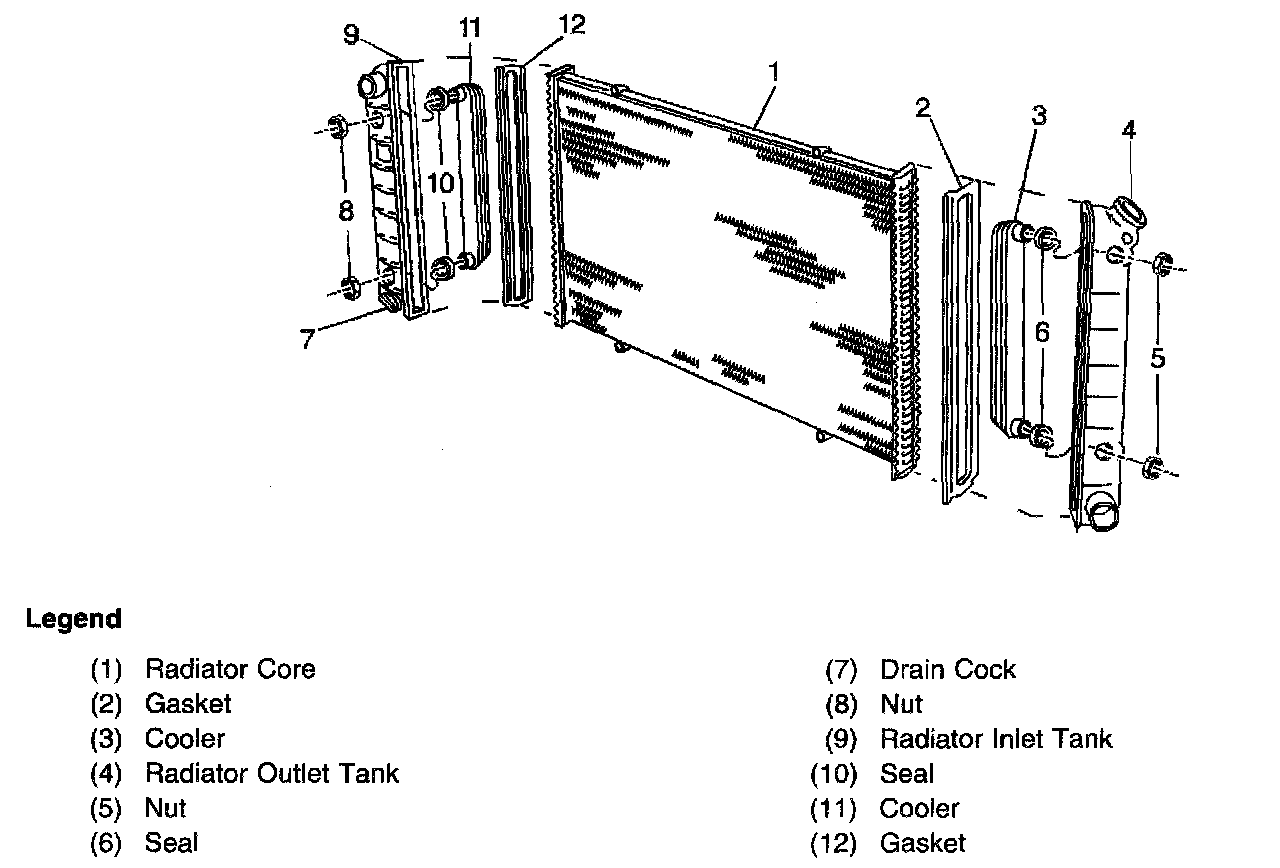 9 11 12 1 2 3 4 10 8 7 6 5

Legend

(1) Radiator Core
(2) Gasket
(3) Cooler
(4) Radiator Outlet Tank
(5) Nut
(6) Seal

(7) Drain Cock
(8) Nut
(9) Radiator Inlet Tank
(10) Seal
(11) Cooler
(12) Gasket