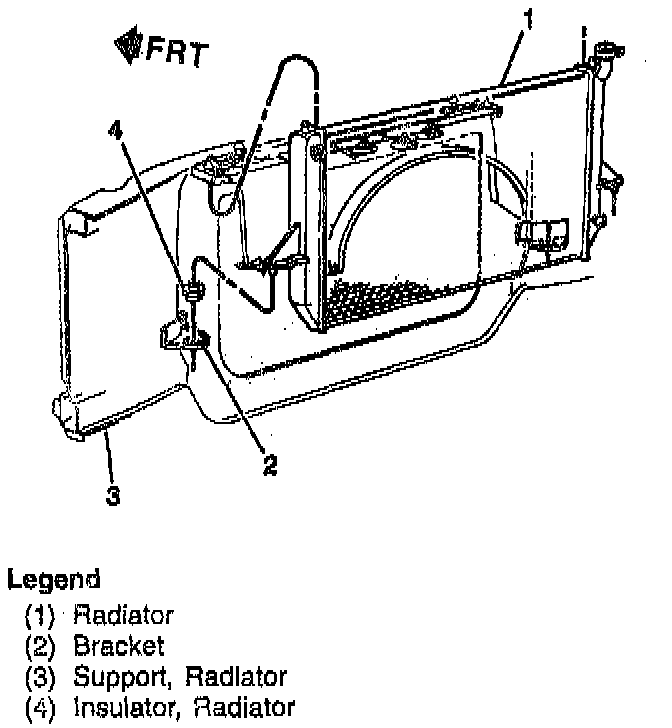 FRT

1

4

2

3

Legend
(1) Radiator
(2) Bracket
(3) Support, Radiator
(4) Insulator, Radiator