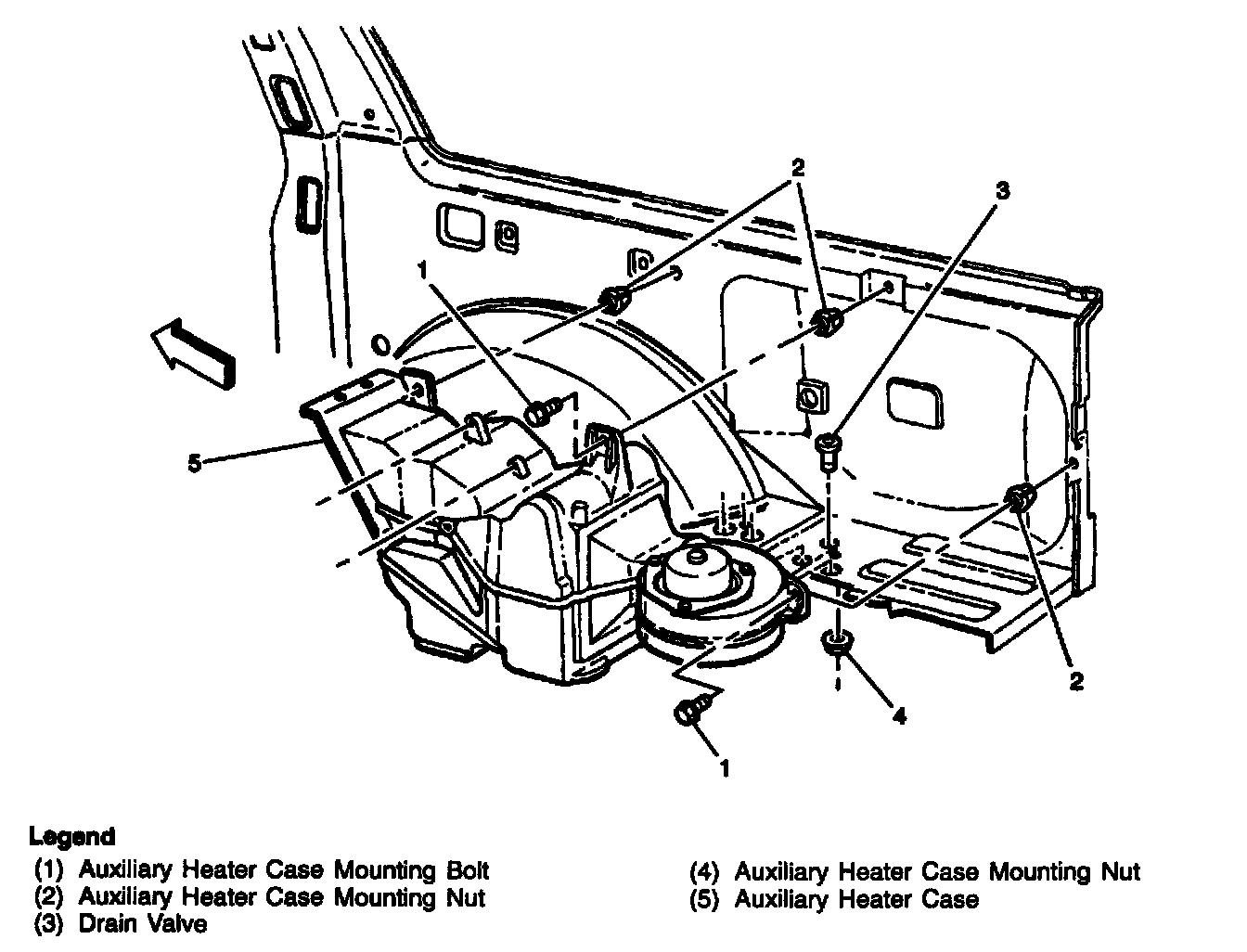 2
3
1
5
2
4
1

Legend
(1) Auxiliary Heater Case Mounting Bolt
(2) Auxiliary Heater Case Mounting Nut
(3) Drain Valve
(4) Auxiliary Heater Case Mounting Nut
(5) Auxiliary Heater Case