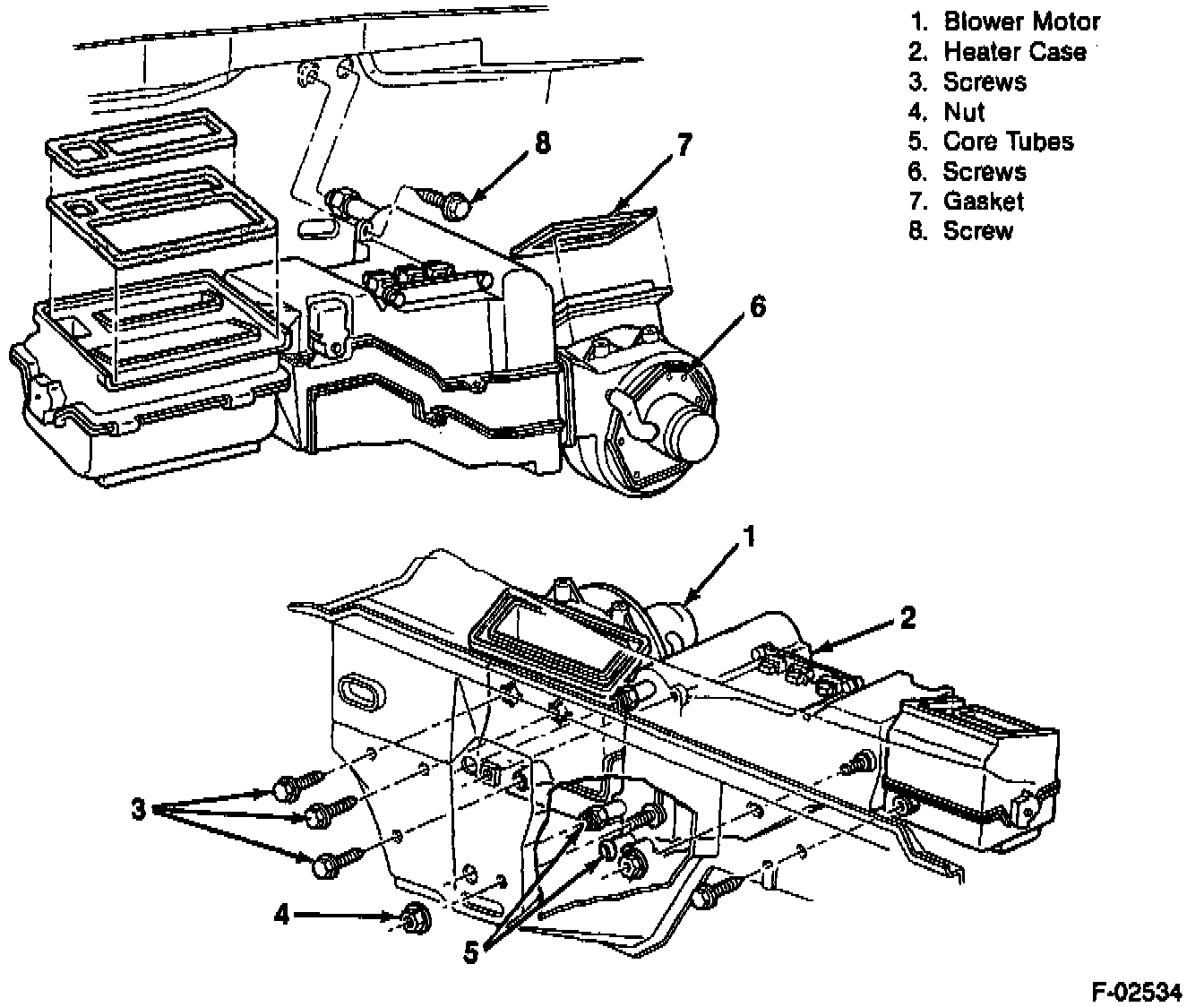 1. Blower Motor
2. Heater Case
3. Screws
4. Nut
5. Core Tubes
6. Screws
7. Gasket
8. Screw

8
7
6
1
2
3
4
5

F-02534