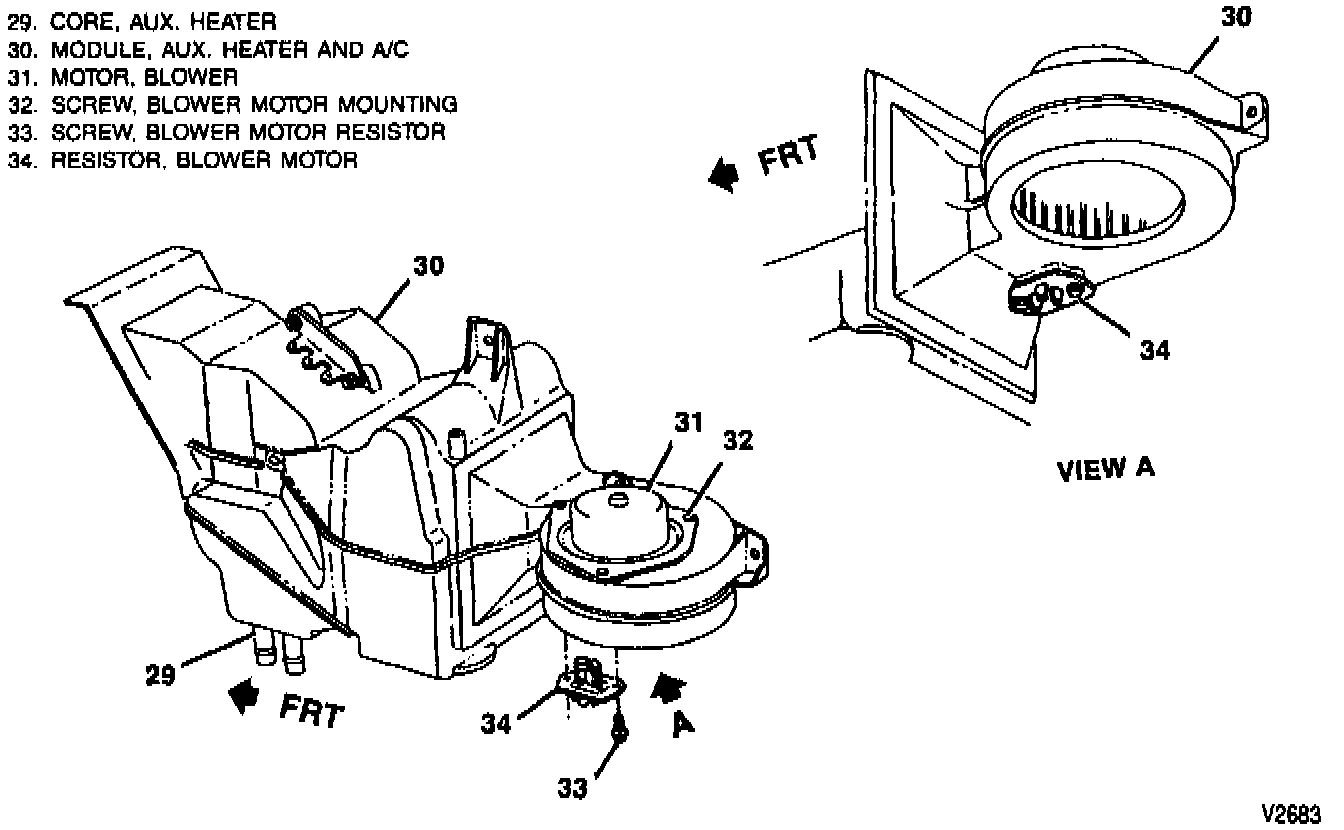 29. CORE, AUX. HEATER
30. MODULE, AUX. HEATER AND A/C
31. MOTOR, BLOWER
32. SCREW, BLOWER MOTOR MOUNTING
33. SCREW, BLOWER MOTOR RESISTOR
34. RESISTOR, BLOWER MOTOR

30

FRT

34

VIEW A

30

31

32

29

FRT

34

A

33

V2683