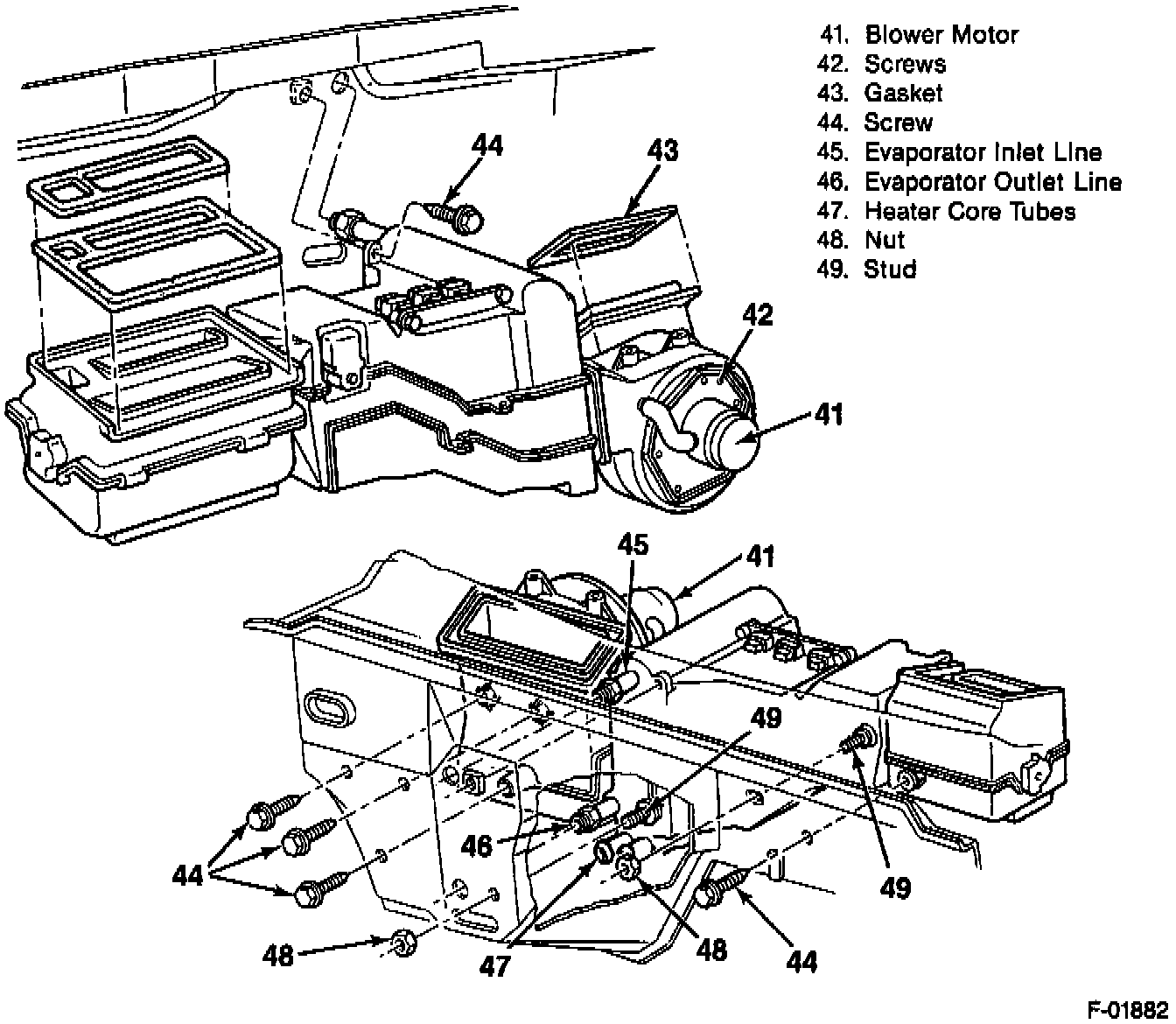 41. Blower Motor
42. Screws
43. Gasket
44. Screw
45. Evaporator Inlet Line
46. Evaporator Outlet Line
47. Heater Core Tubes
48. Nut
49. Stud

44
43
42
41
45
41
49
49
46
44
48
47
48
44

F-01882