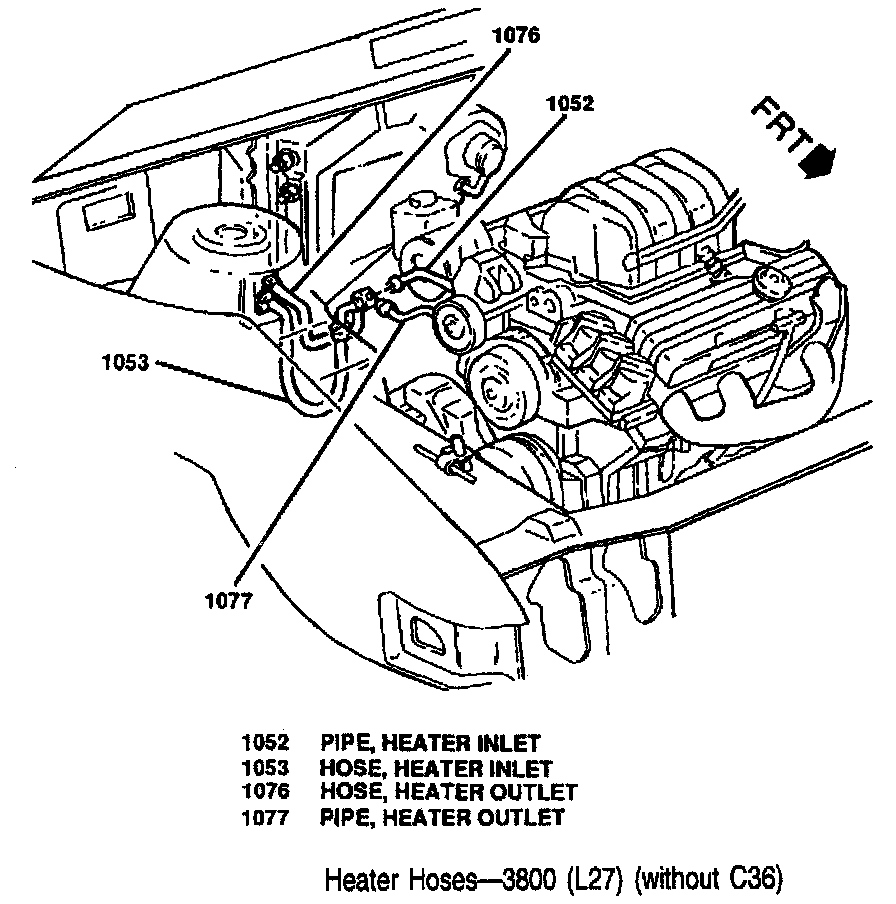 1076

1052

FRT

1053

1077

1052 PIPE, HEATER INLET
1053 HOSE, HEATER INLET
1076 HOSE, HEATER OUTLET
1077 PIPE, HEATER OUTLET

Heater Hoses—3800 (L27) (without C36)