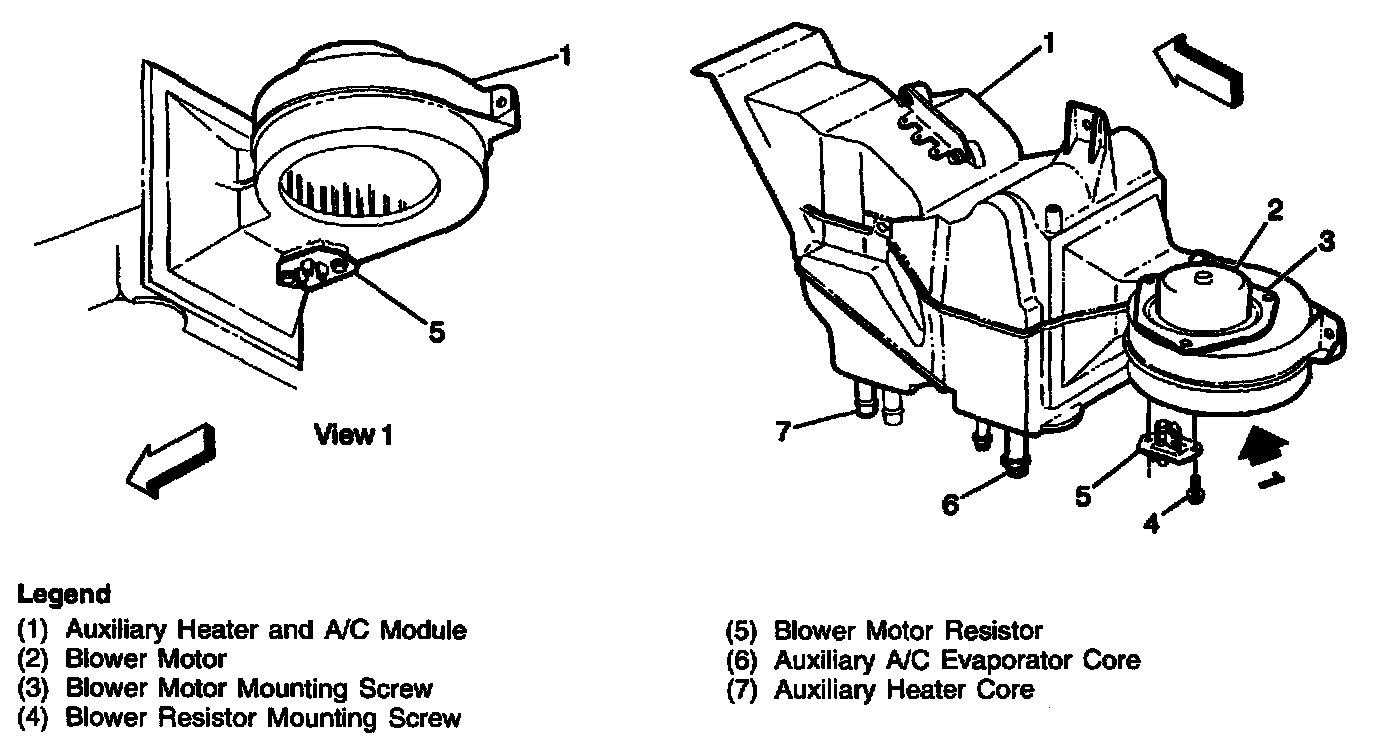 1

5

View 1

1

2

3

7

6

5

4

1

Legend
(1) Auxiliary Heater and A/C Module
(2) Blower Motor
(3) Blower Motor Mounting Screw
(4) Blower Resistor Mounting Screw

(5) Blower Motor Resistor
(6) Auxiliary A/C Evaporator Core
(7) Auxiliary Heater Core