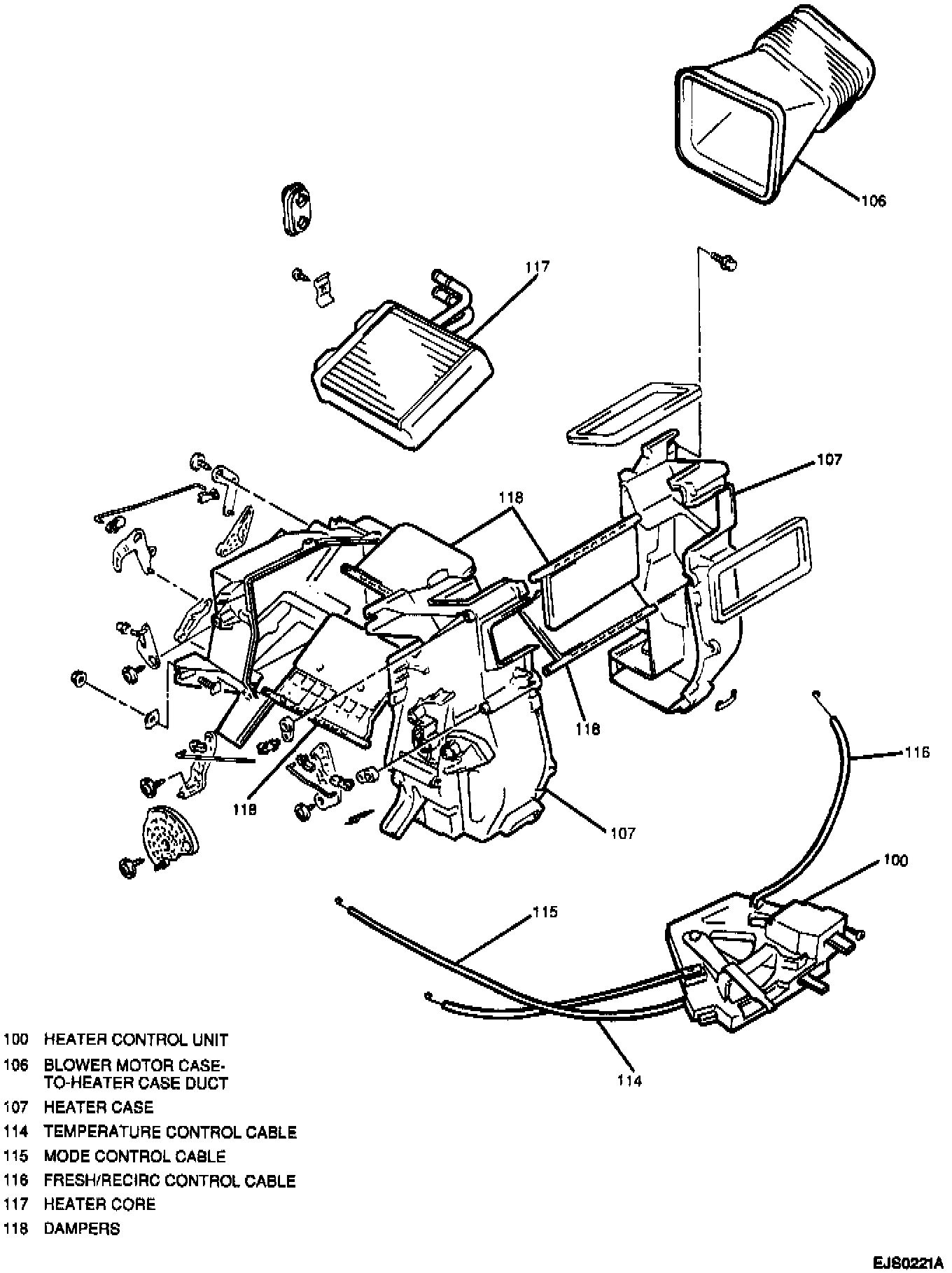 106

117

107

118

118

116

118

107

100

115

114

100 HEATER CONTROL UNIT
106 BLOWER MOTOR CASE-TO-HEATER CASE DUCT
107 HEATER CASE
114 TEMPERATURE CONTROL CABLE
115 MODE CONTROL CABLE
116 FRESH/RECIRC CONTROL CABLE
117 HEATER CORE
118 DAMPERS

EJS0221A