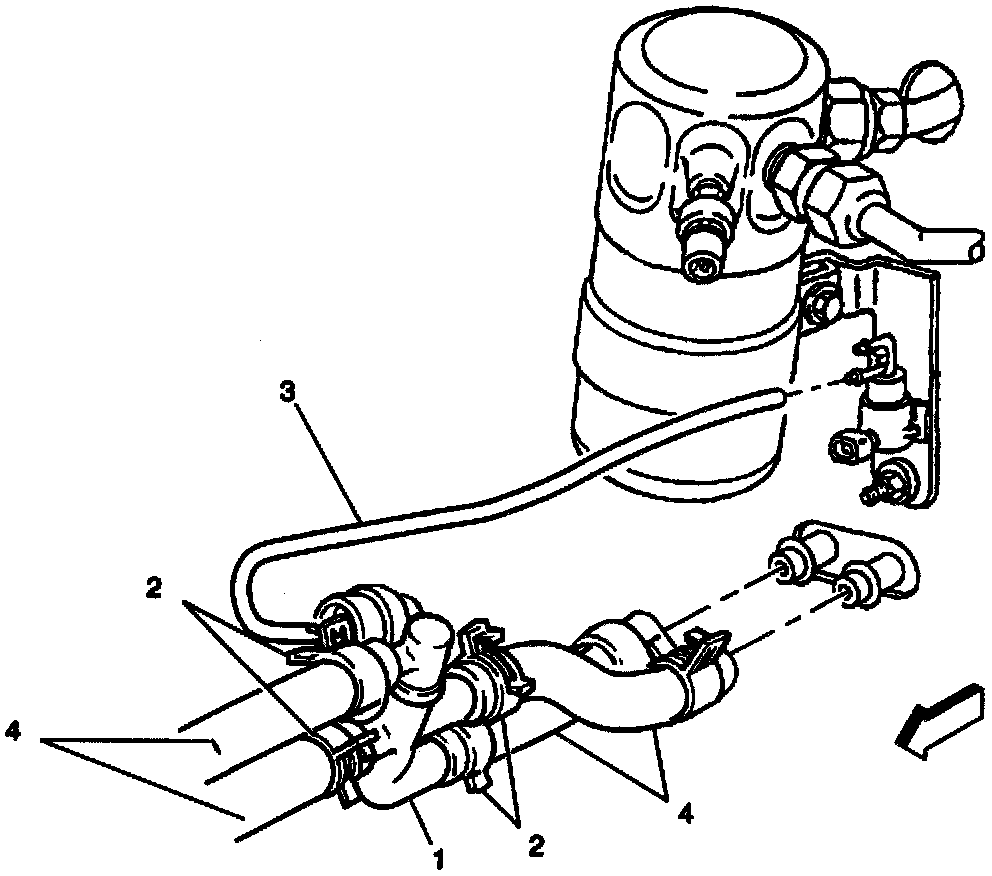 3
2
4
1
2
4