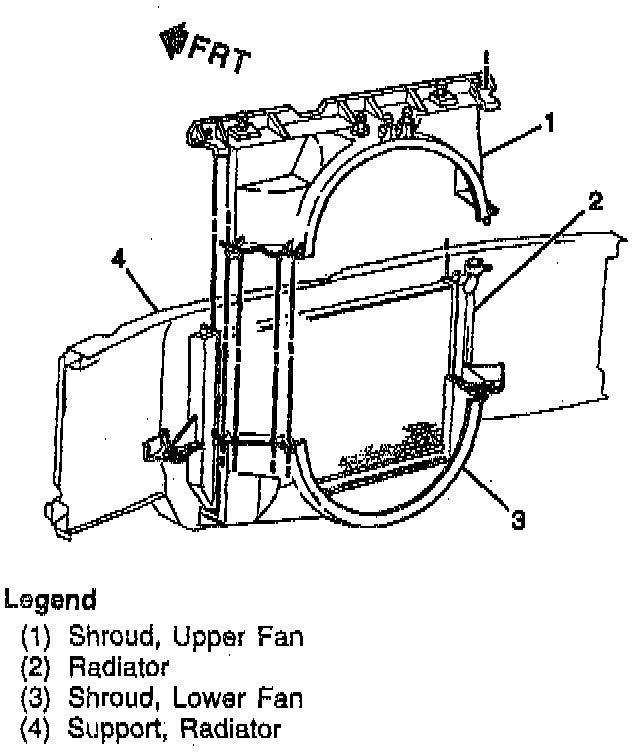 FRT

1

2

4

3

Legend
(1) Shroud, Upper Fan
(2) Radiator
(3) Shroud, Lower Fan
(4) Support, Radiator