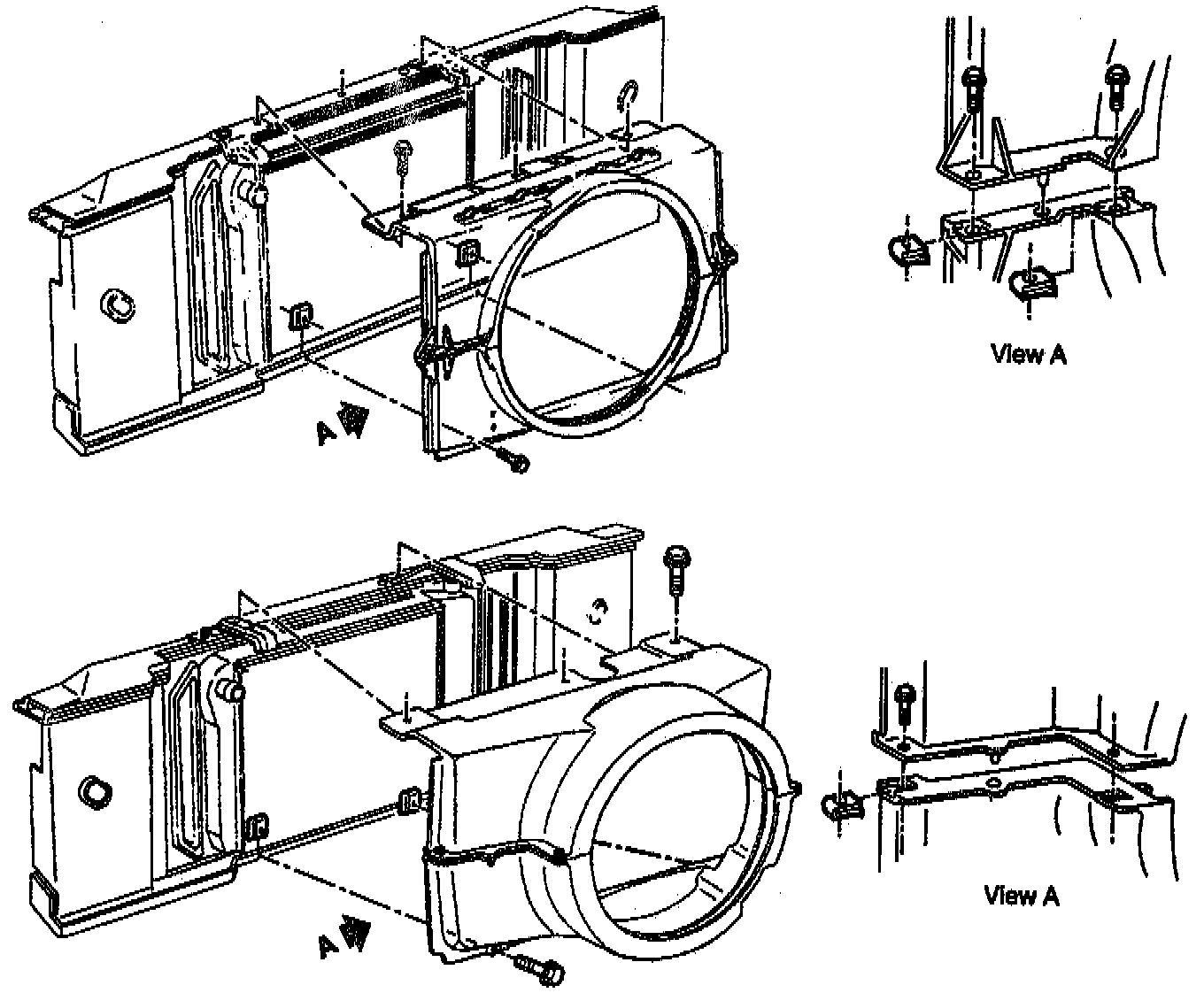 A

View A

A

View A