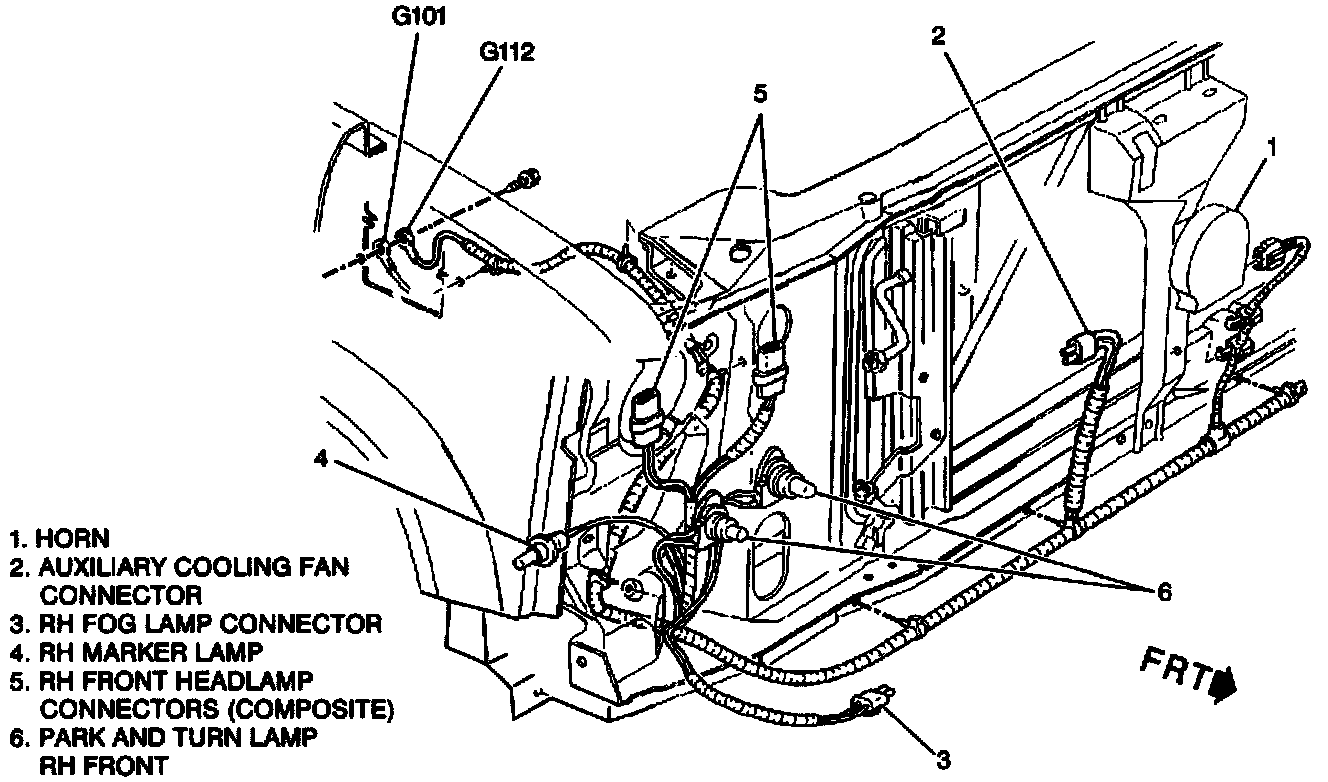 G101
G112
5
2
1
4
6
3
FRT

1. HORN
2. AUXILIARY COOLING FAN CONNECTOR
3. RH FOG LAMP CONNECTOR
4. RH MARKER LAMP
5. RH FRONT HEADLAMP CONNECTORS (COMPOSITE)
6. PARK AND TURN LAMP RH FRONT