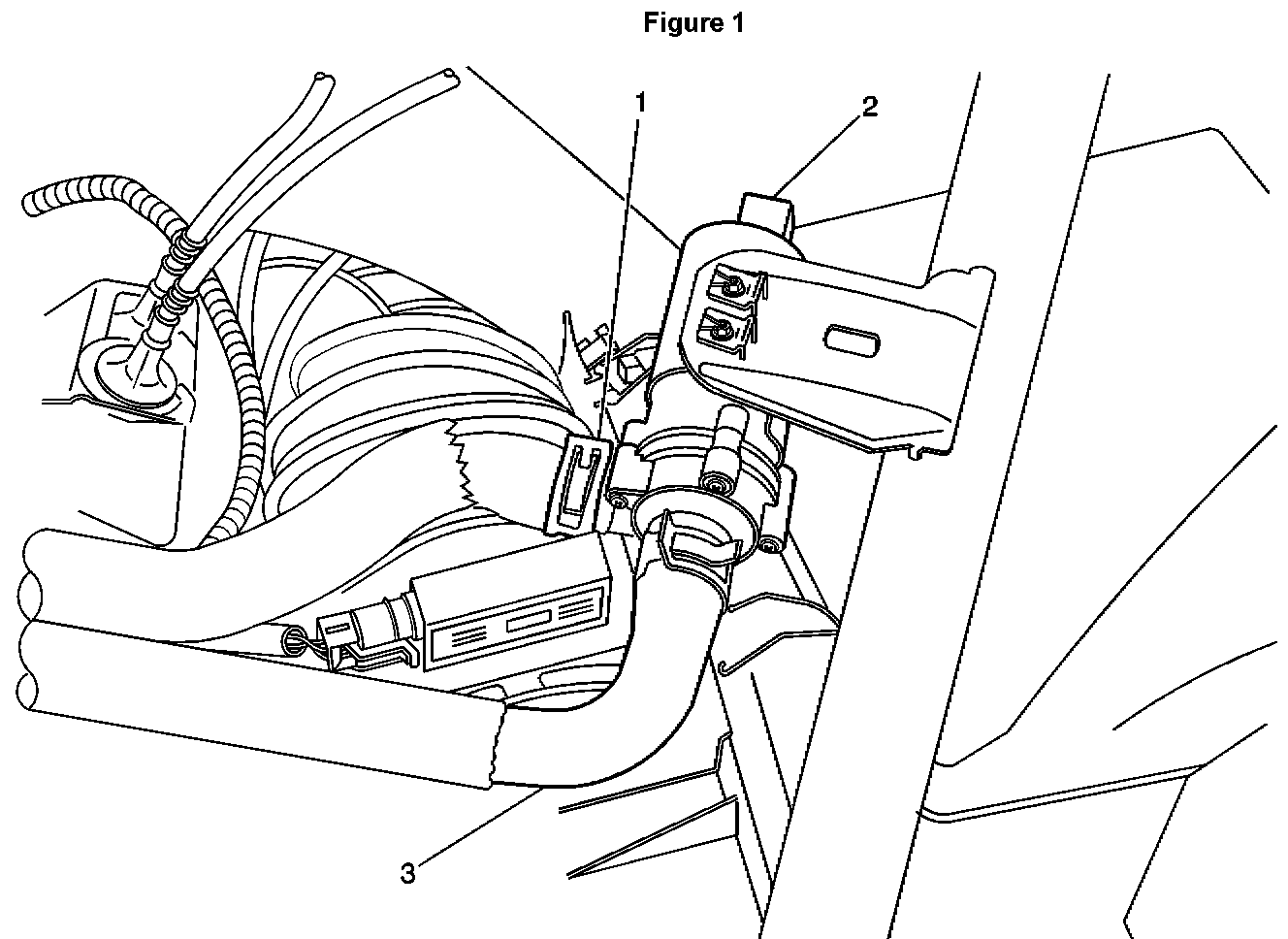 Figure 1

1

2

3