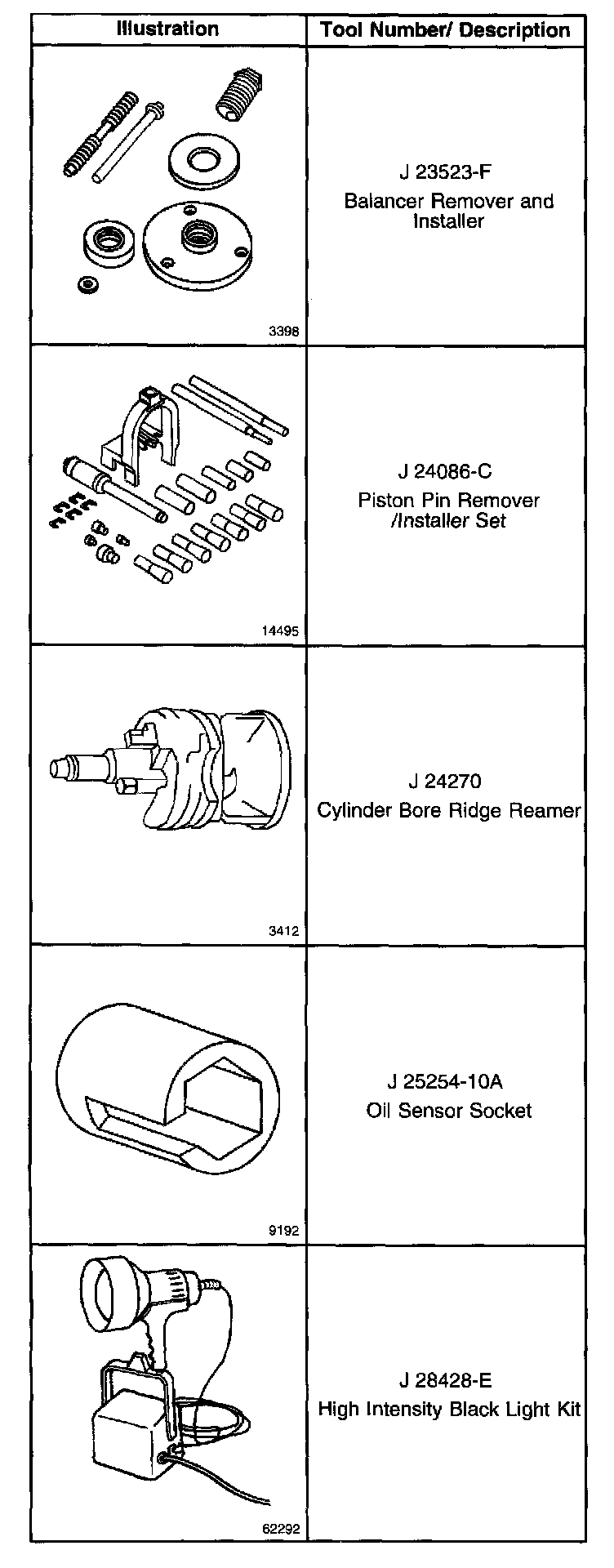 | Illustration | Tool Number/ Description |
|---|---|
| 3398 | J 23523-F Balancer Remover and Installer |
| 14495 | J 24086-C Piston Pin Remover /Installer Set |
| 3412 | J 24270 Cylinder Bore Ridge Reamer |
| 9192 | J 25254-10A Oil Sensor Socket |
| 62292 | J 28428-E High Intensity Black Light Kit |