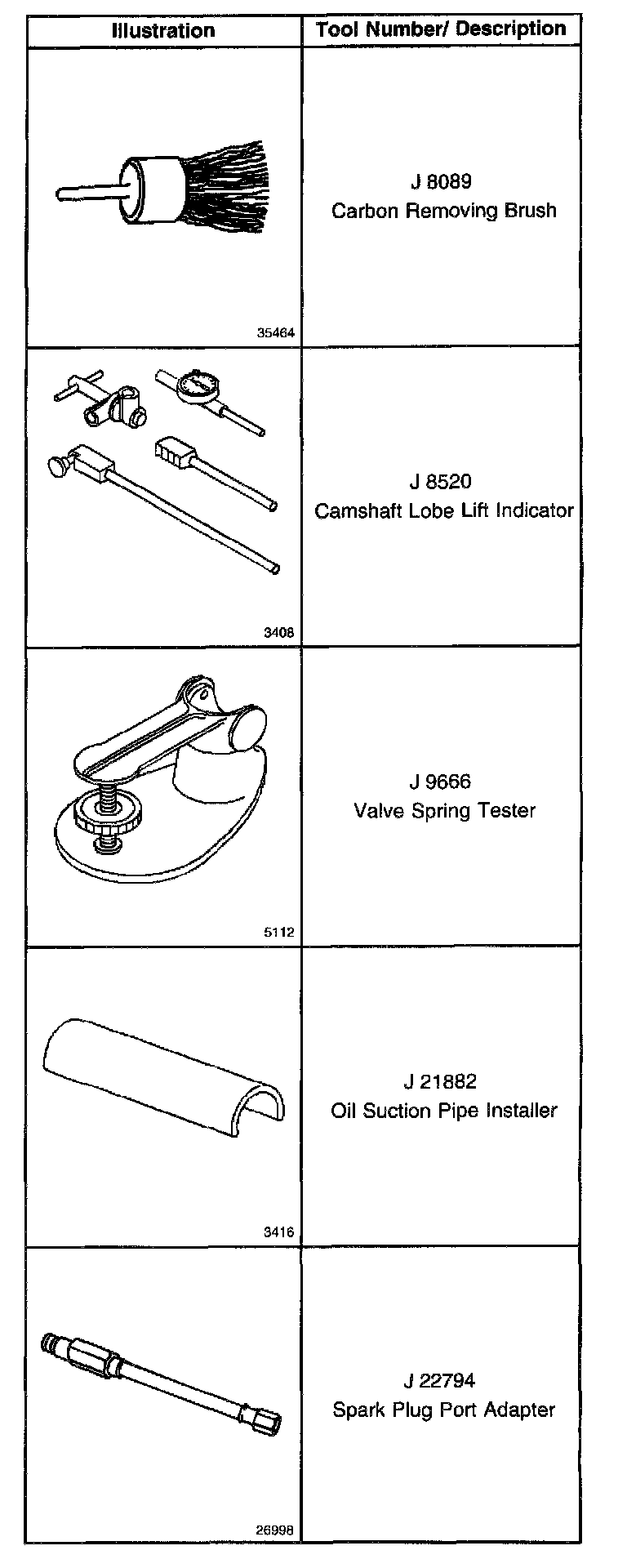 | Illustration | Tool Number/ Description |
|---|---|
| 35464 | J 8089 Carbon Removing Brush |
| 3408 | J 8520 Camshaft Lobe Lift Indicator |
| 5112 | J 9666 Valve Spring Tester |
| 3416 | J 21882 Oil Suction Pipe Installer |
| 26998 | J 22794 Spark Plug Port Adapter |