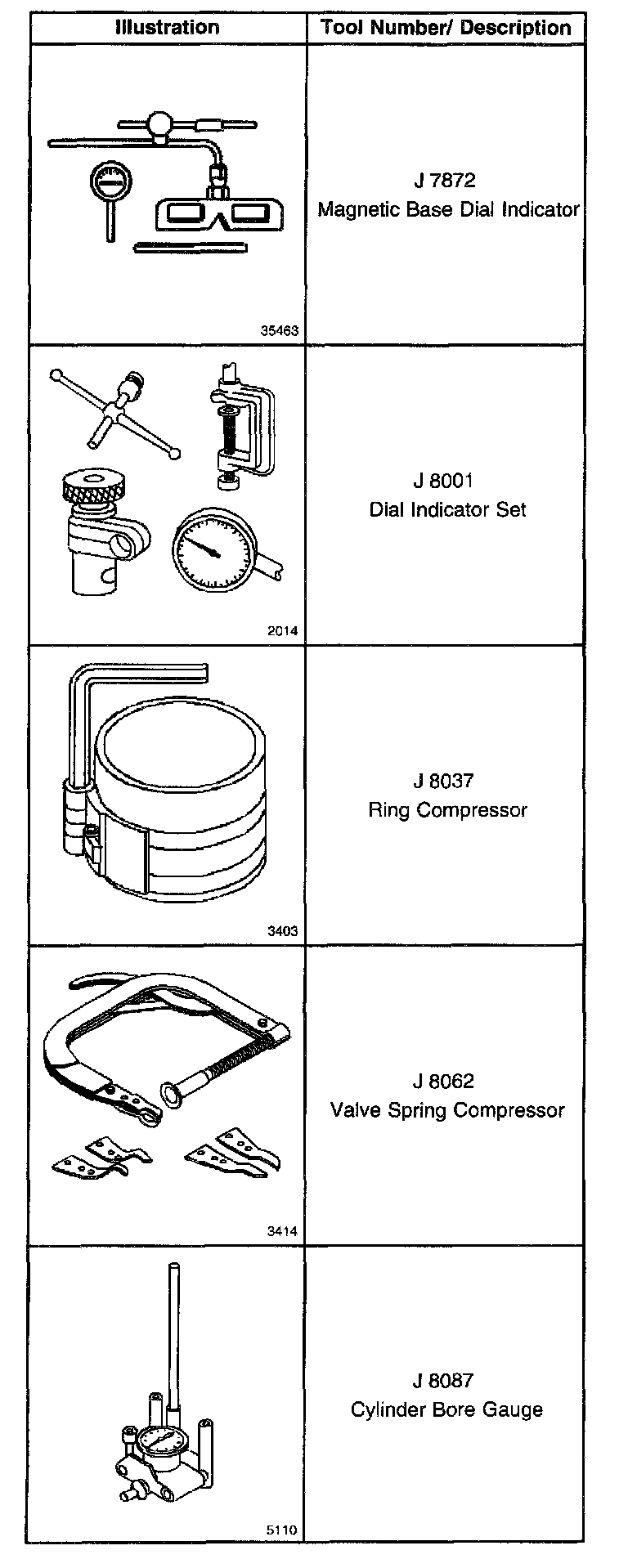 | Illustration | Tool Number/ Description |
|---|---|
| 35463 | J 7872 Magnetic Base Dial Indicator |
| 2014 | J 8001 Dial Indicator Set |
| 3403 | J 8037 Ring Compressor |
| 3414 | J 8062 Valve Spring Compressor |
| 5110 | J 8087 Cylinder Bore Gauge |