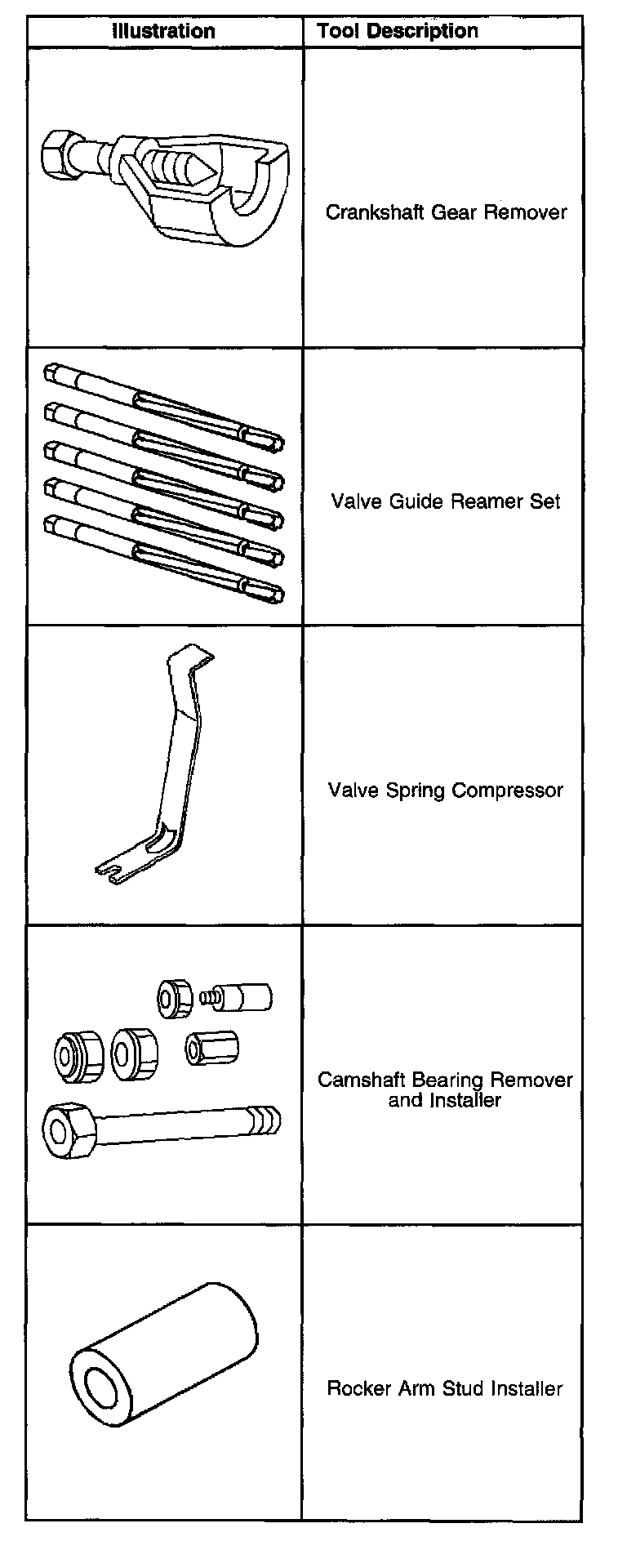 | Illustration | Tool Description |
|---|---|
| | Crankshaft Gear Remover |
| | Valve Guide Reamer Set |
| | Valve Spring Compressor |
| | Camshaft Bearing Remover and Installer |
| | Rocker Arm Stud Installer |