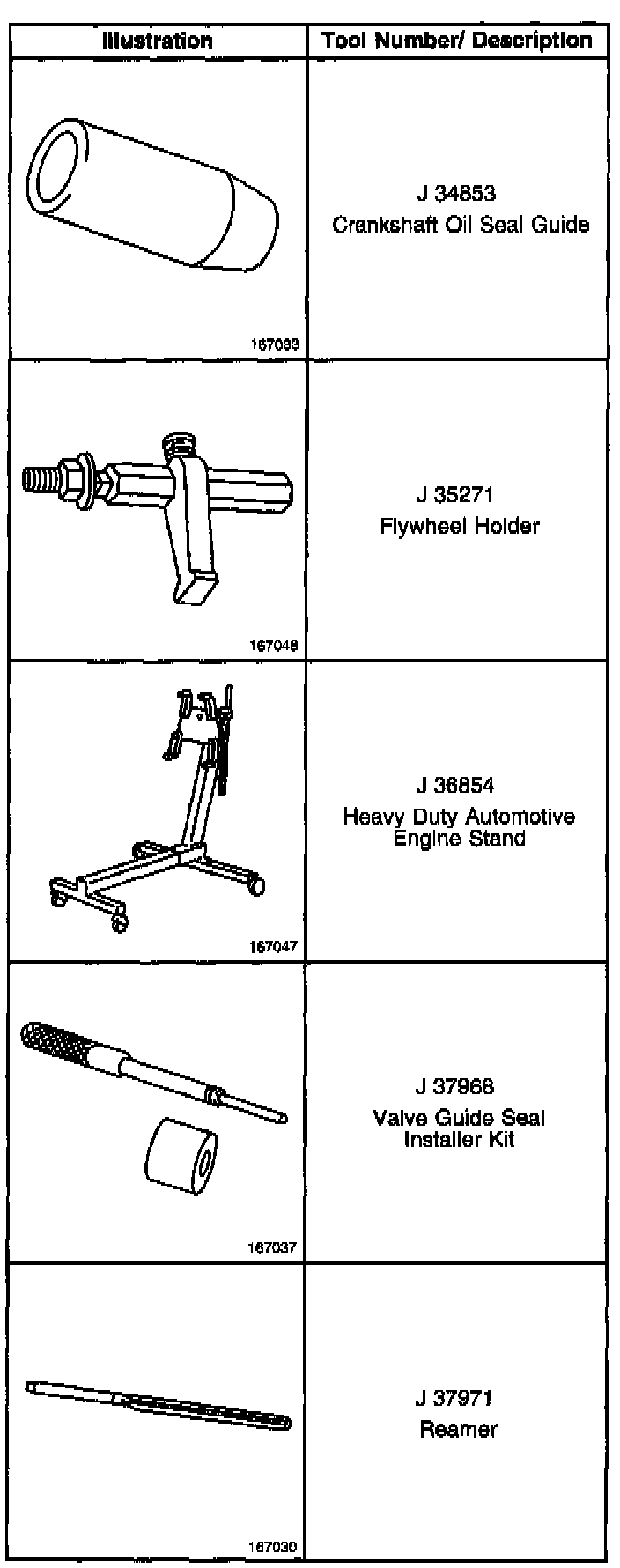 | Illustration | Tool Number/ Description |
|---|---|
| 167033 | J 34853 Crankshaft Oil Seal Guide |
| 167048 | J 35271 Flywheel Holder |
| 167047 | J 36854 Heavy Duty Automotive Engine Stand |
| 167037 | J 37968 Valve Guide Seal Installer Kit |
| 167030 | J 37971 Reamer |