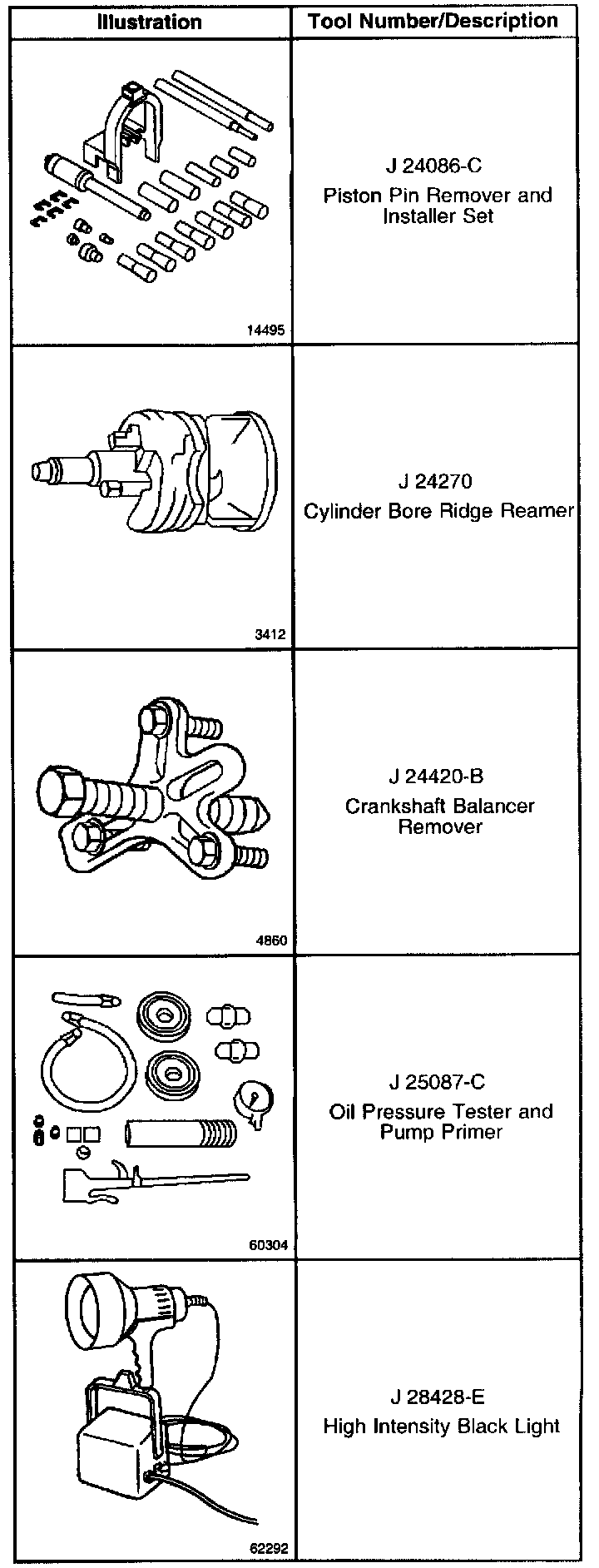 | Illustration | Tool Number/Description |
|---|---|
| 14495 | J 24086-C Piston Pin Remover and Installer Set |
| 3412 | J 24270 Cylinder Bore Ridge Reamer |
| 4860 | J 24420-B Crankshaft Balancer Remover |
| 60304 | J 25087-C Oil Pressure Tester and Pump Primer |
| 62292 | J 28428-E High Intensity Black Light |