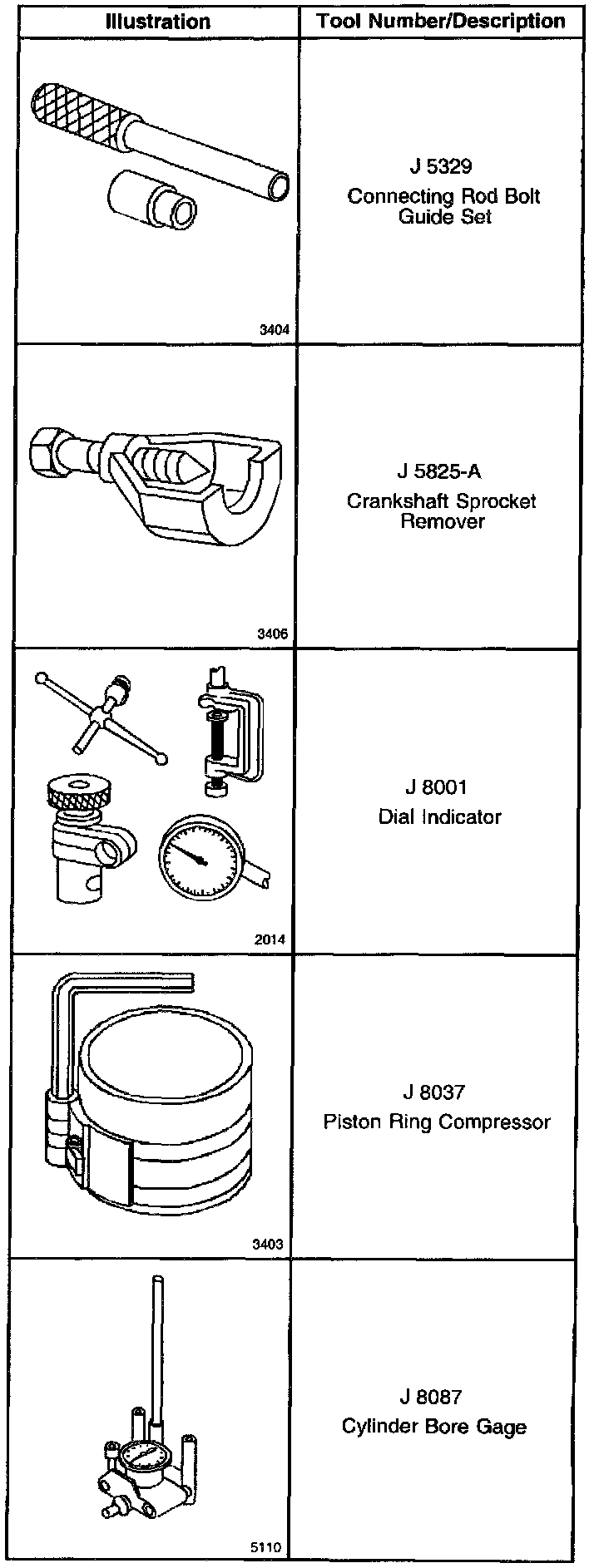 | Illustration | Tool Number/Description |
|---|---|
| 3404 | J 5329 Connecting Rod Bolt Guide Set |
| 3406 | J 5825-A Crankshaft Sprocket Remover |
| 2014 | J 8001 Dial Indicator |
| 3403 | J 8037 Piston Ring Compressor |
| 5110 | J 8087 Cylinder Bore Gage |