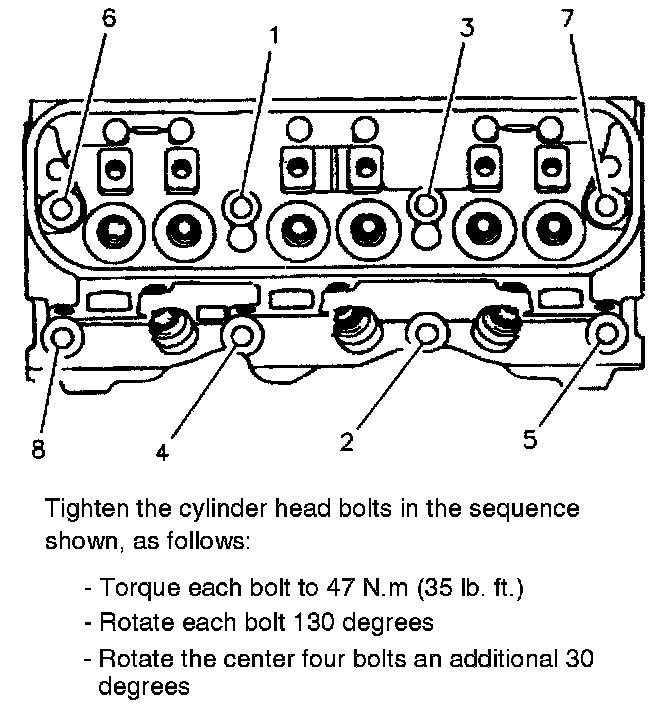 6
1
3
7
8
4
2
5

Tighten the cylinder head bolts in the sequence shown, as follows:

- Torque each bolt to 47 N.m (35 lb. ft.)
- Rotate each bolt 130 degrees
- Rotate the center four bolts an additional 30 degrees