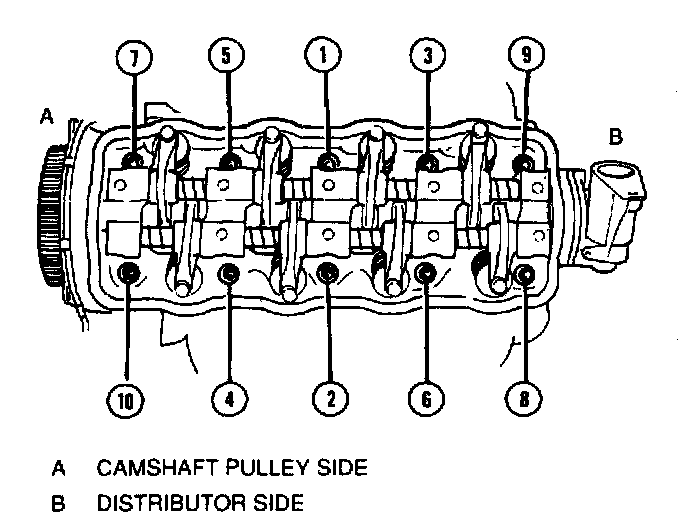 7 5 1 3 9

A

B

10 4 2 6 8

A CAMSHAFT PULLEY SIDE

B DISTRIBUTOR SIDE