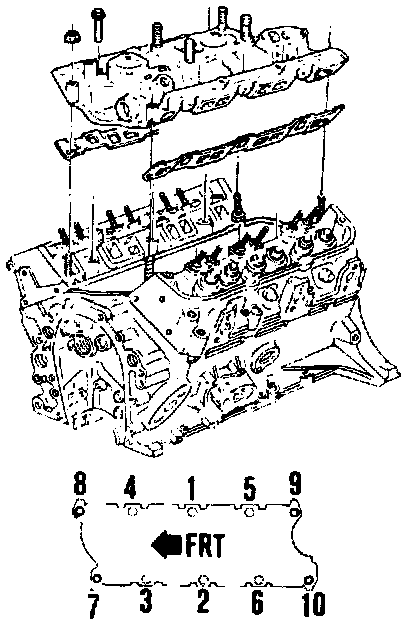 8 4 1 5 9

FRT

7 3 2 6 10