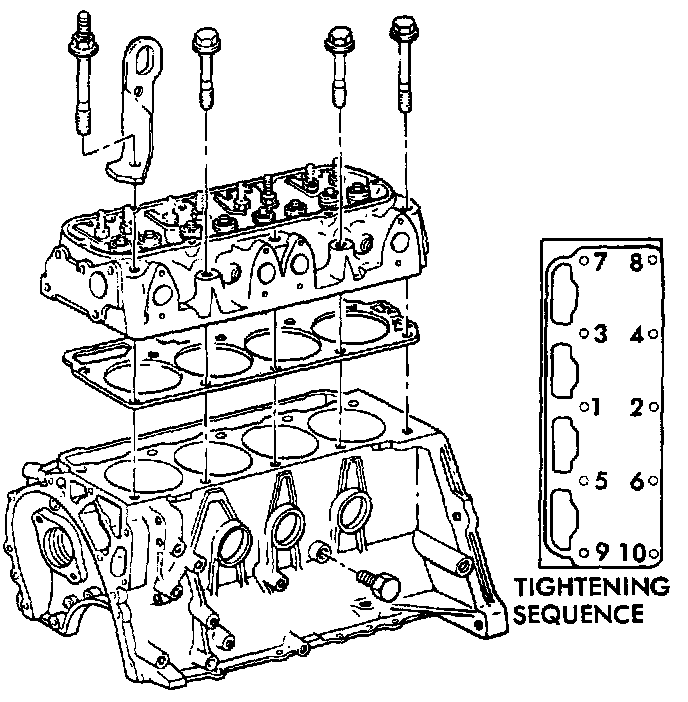 7 8
3 4
1 2
5 6
9 10

TIGHTENING SEQUENCE