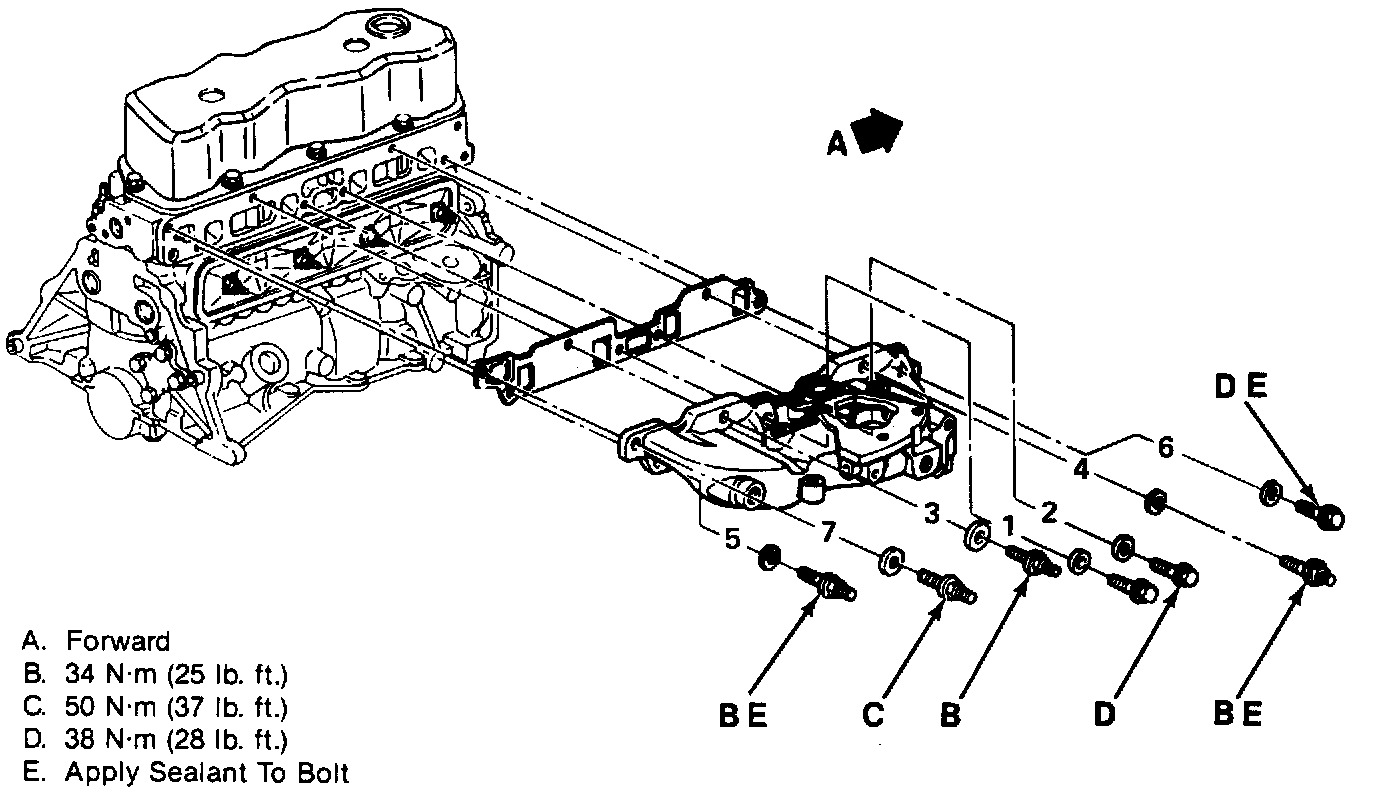 A

D E

6

4

2

3

1

5

7

B E

C

B

D

B E

A. Forward
B. 34 N·m (25 lb. ft.)
C. 50 N·m (37 lb. ft.)
D. 38 N·m (28 lb. ft.)
E. Apply Sealant To Bolt