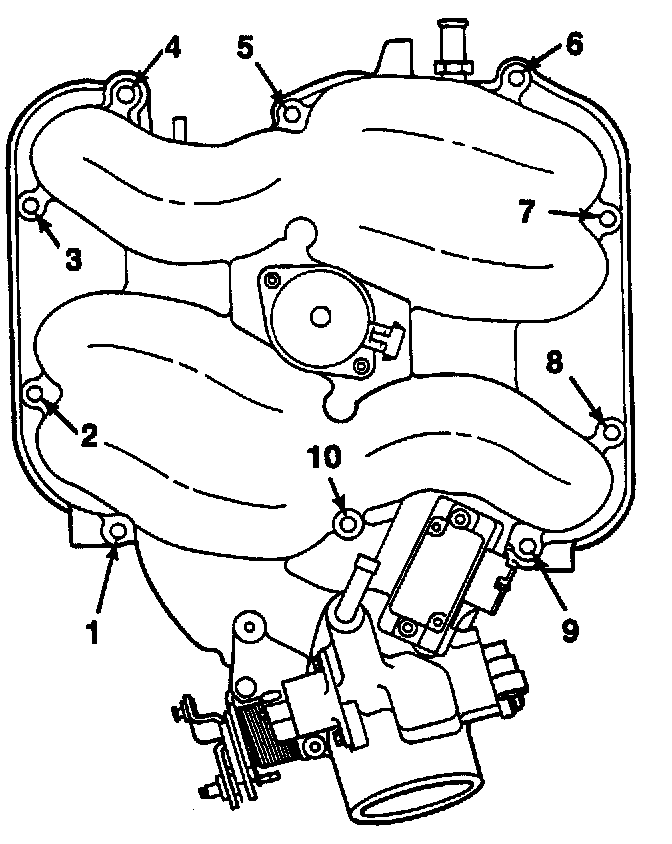 4
5
6
3
7
8
2
10
1
9