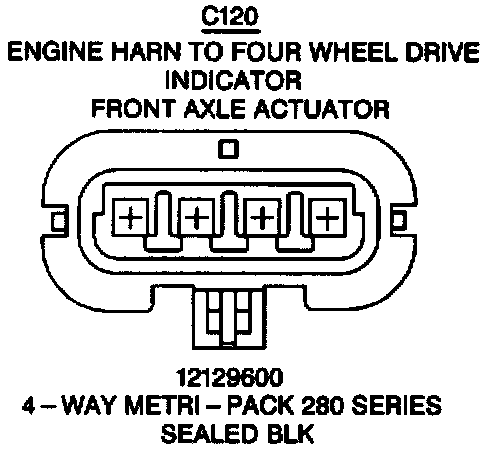 C120
ENGINE HARN TO FOUR WHEEL DRIVE
INDICATOR
FRONT AXLE ACTUATOR

12129600
4 – WAY METRI – PACK 280 SERIES
SEALED BLK