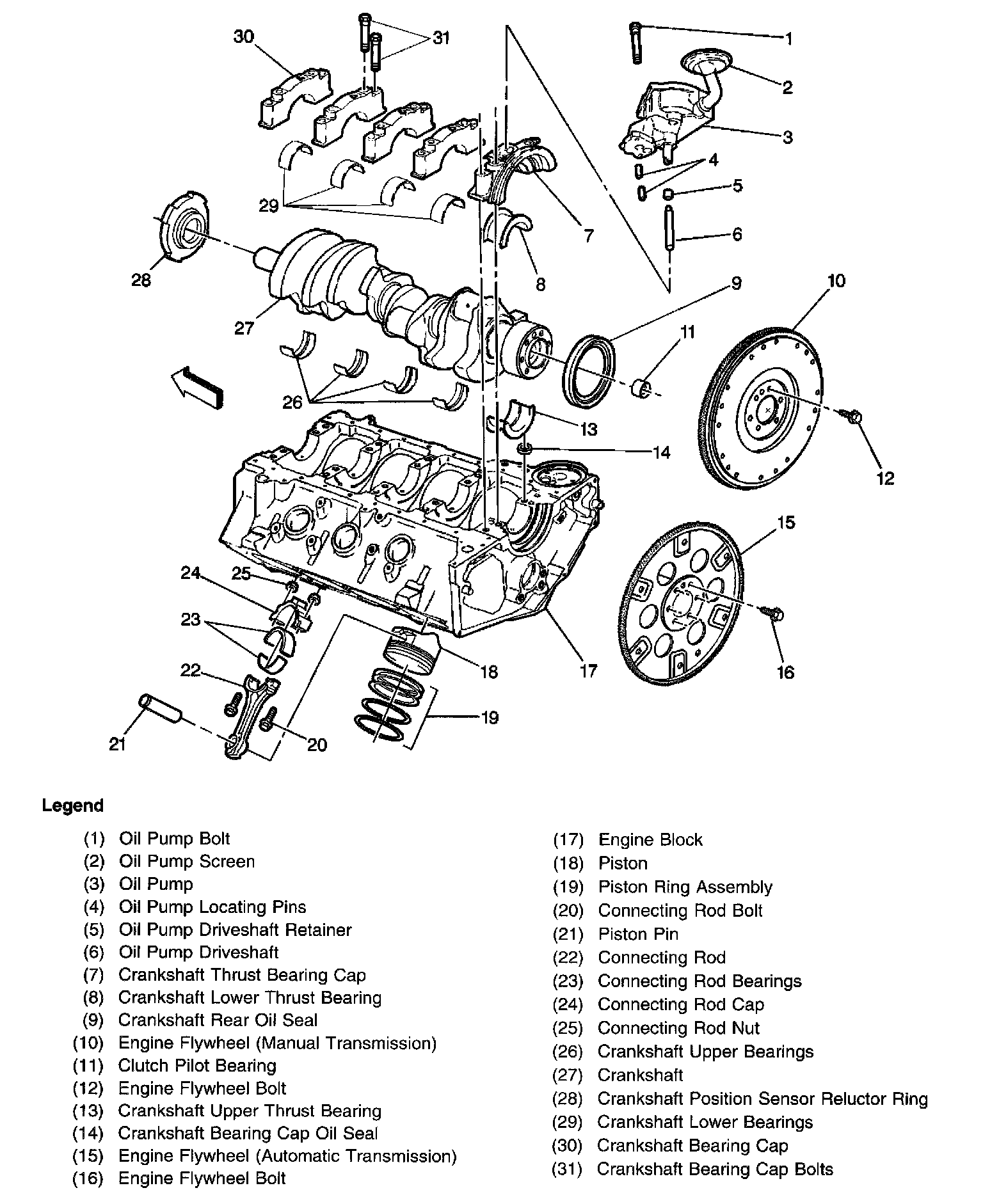 30
31
1
2
3
4
5
6
7
8
9
10
11
12
13
14
15
16
17
18
19
20
21
22
23
24
25
26
27
28
29

Legend

(1) Oil Pump Bolt
(2) Oil Pump Screen
(3) Oil Pump
(4) Oil Pump Locating Pins
(5) Oil Pump Driveshaft Retainer
(6) Oil Pump Driveshaft
(7) Crankshaft Thrust Bearing Cap
(8) Crankshaft Lower Thrust Bearing
(9) Crankshaft Rear Oil Seal
(10) Engine Flywheel (Manual Transmission)
(11) Clutch Pilot Bearing
(12) Engine Flywheel Bolt
(13) Crankshaft Upper Thrust Bearing
(14) Crankshaft Bearing Cap Oil Seal
(15) Engine Flywheel (Automatic Transmission)
(16) Engine Flywheel Bolt

(17) Engine Block
(18) Piston
(19) Piston Ring Assembly
(20) Connecting Rod Bolt
(21) Piston Pin
(22) Connecting Rod
(23) Connecting Rod Bearings
(24) Connecting Rod Cap
(25) Connecting Rod Nut
(26) Crankshaft Upper Bearings
(27) Crankshaft
(28) Crankshaft Position Sensor Reluctor Ring
(29) Crankshaft Lower Bearings
(30) Crankshaft Bearing Cap
(31) Crankshaft Bearing Cap Bolts