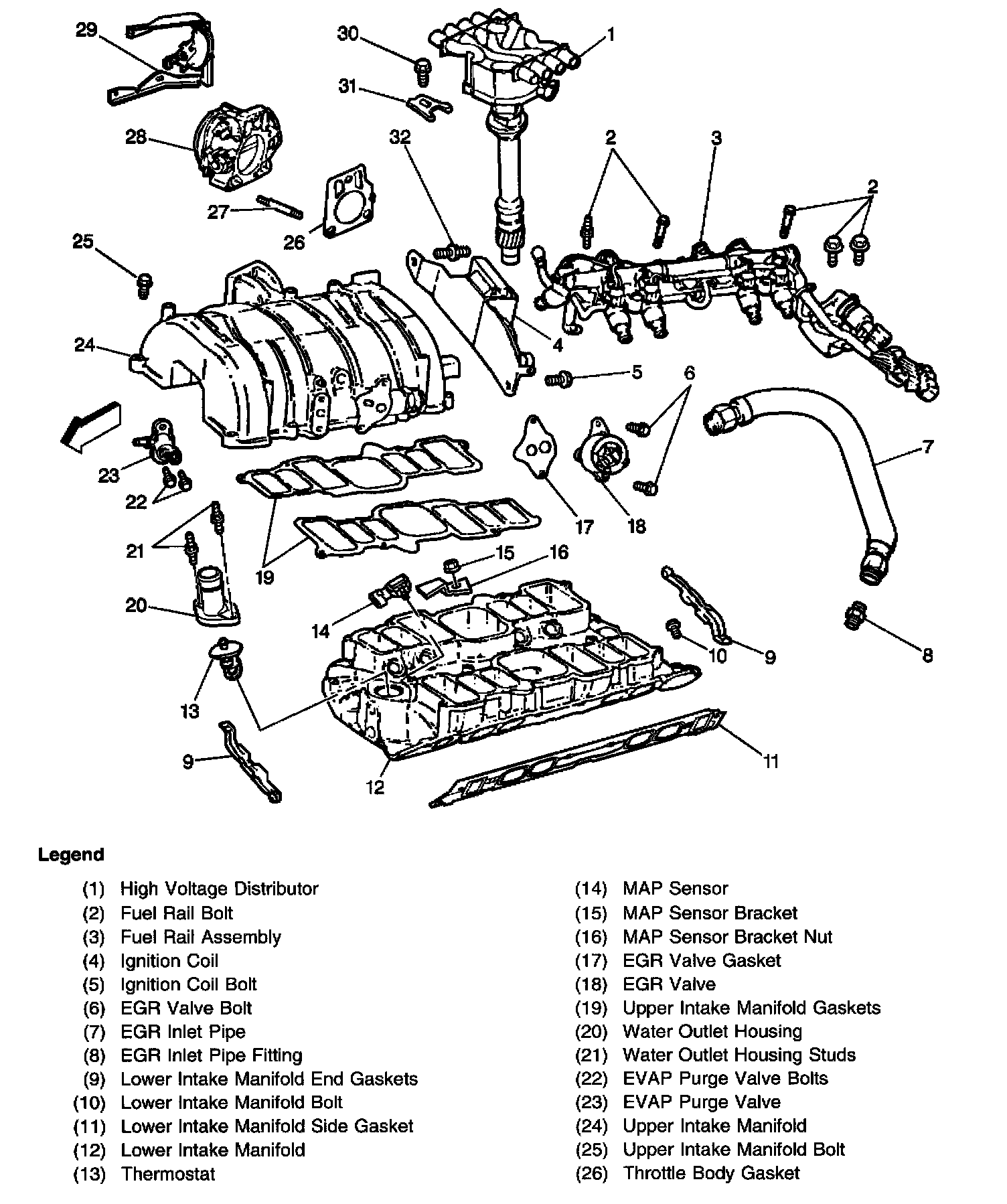 29 30 1 31 28 32 2 3 2 27 26 25 24 4 5 6 7 23 22 17 18 21 19 15 16 20 14 10 9 8 13 9 12 11

Legend

(1) High Voltage Distributor
(2) Fuel Rail Bolt
(3) Fuel Rail Assembly
(4) Ignition Coil
(5) Ignition Coil Bolt
(6) EGR Valve Bolt
(7) EGR Inlet Pipe
(8) EGR Inlet Pipe Fitting
(9) Lower Intake Manifold End Gaskets
(10) Lower Intake Manifold Bolt
(11) Lower Intake Manifold Side Gasket
(12) Lower Intake Manifold
(13) Thermostat

(14) MAP Sensor
(15) MAP Sensor Bracket
(16) MAP Sensor Bracket Nut
(17) EGR Valve Gasket
(18) EGR Valve
(19) Upper Intake Manifold Gaskets
(20) Water Outlet Housing
(21) Water Outlet Housing Studs
(22) EVAP Purge Valve Bolts
(23) EVAP Purge Valve
(24) Upper Intake Manifold
(25) Upper Intake Manifold Bolt
(26) Throttle Body Gasket